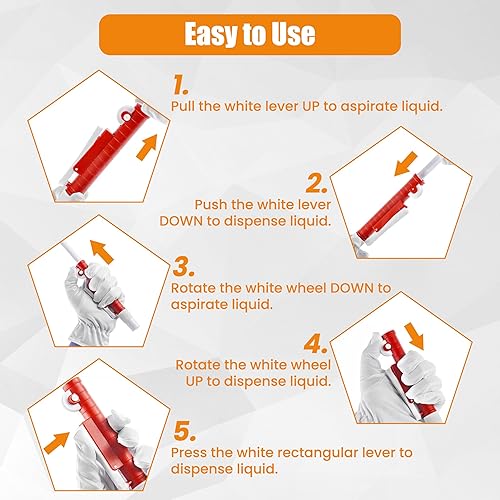 Easy to Use

1.
Pull the white lever UP to aspirate liquid.

2.
Push the white lever DOWN to dispense liquid.

3.
Rotate the white wheel DOWN to aspirate liquid.

4.
Rotate the white wheel UP to dispense liquid.

5.
Press the white rectangular lever to dispense liquid.