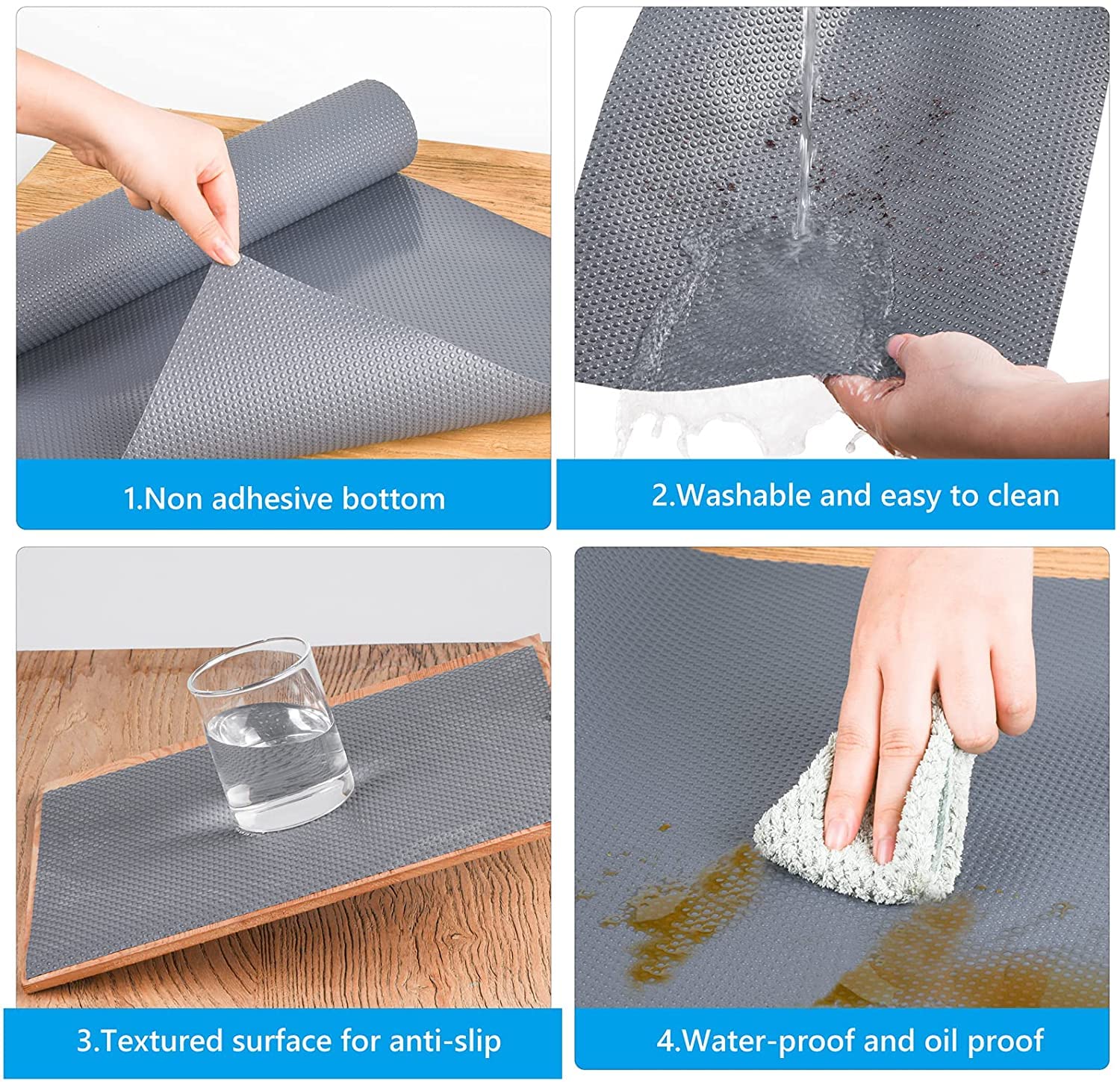 1.Non adhesive bottom

2.Washable and easy to clean

3.Textured surface for anti-slip

4.Water-proof and oil proof