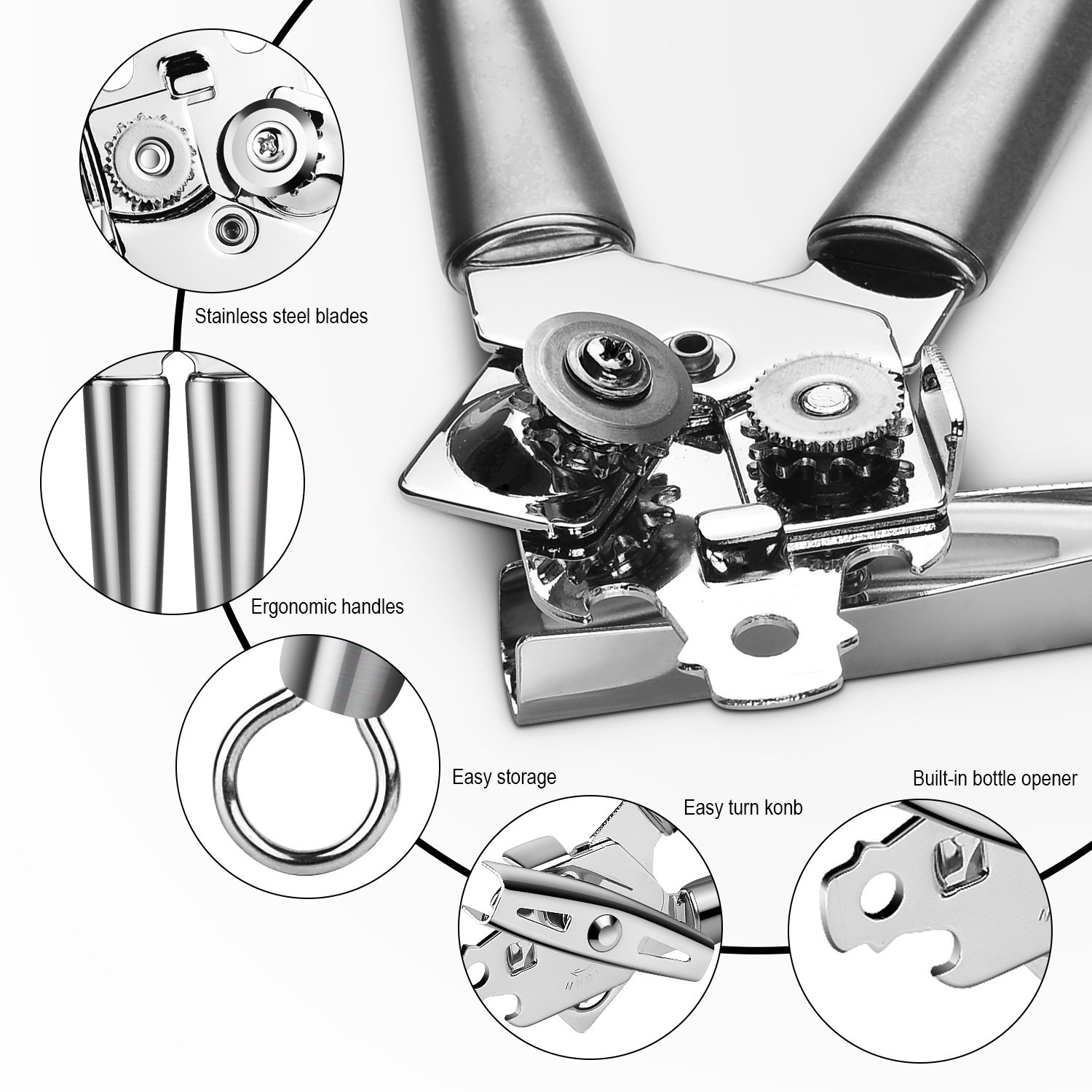 Stainless steel blades

Ergonomic handles

Easy storage

Easy turn konb

Built-in bottle opener