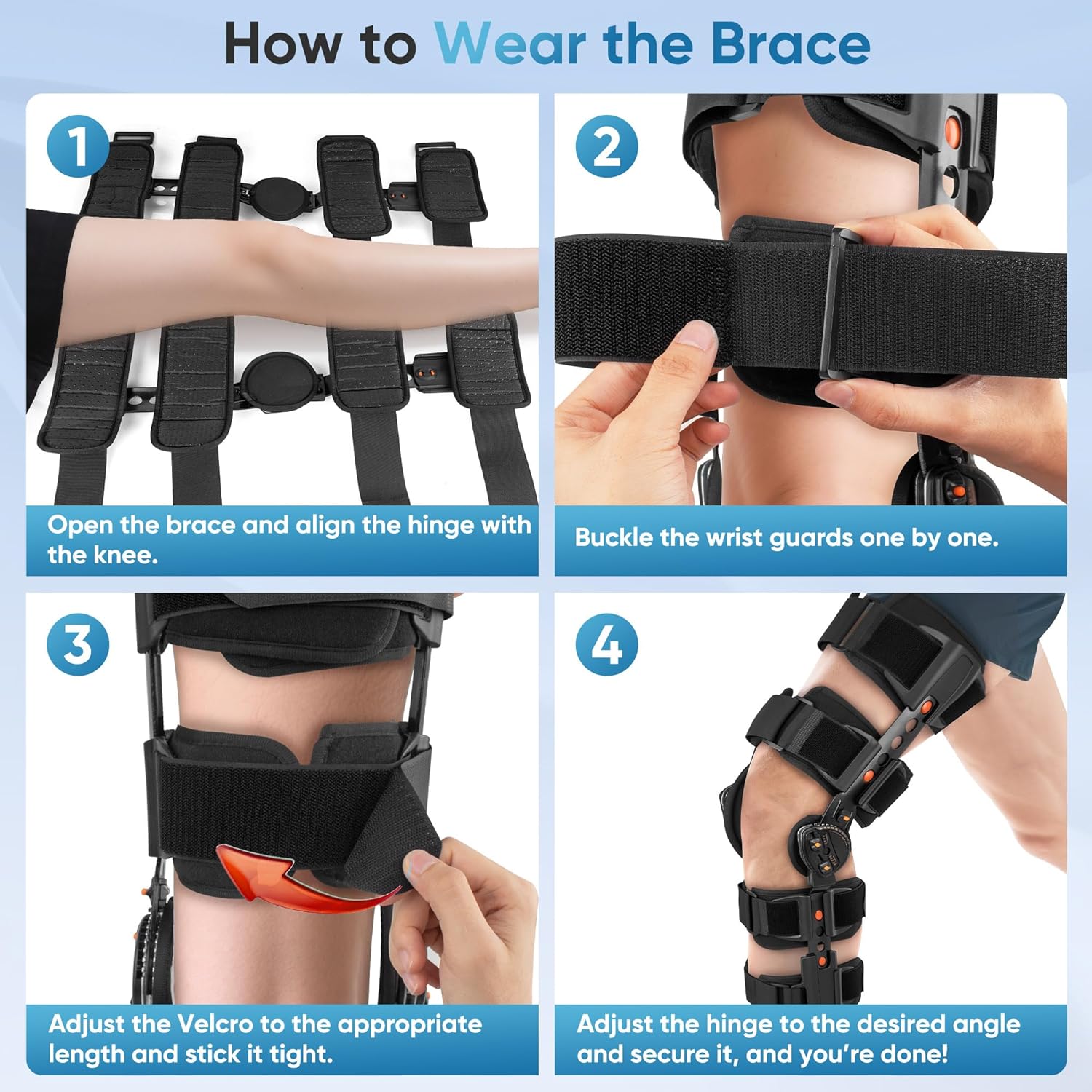 How to Wear the Brace

1

Open the brace and align the hinge with the knee.

2

Buckle the wrist guards one by one.

3

Adjust the Velcro to the appropriate length and stick it tight.

4

Adjust the hinge to the desired angle and secure it, and you're done!