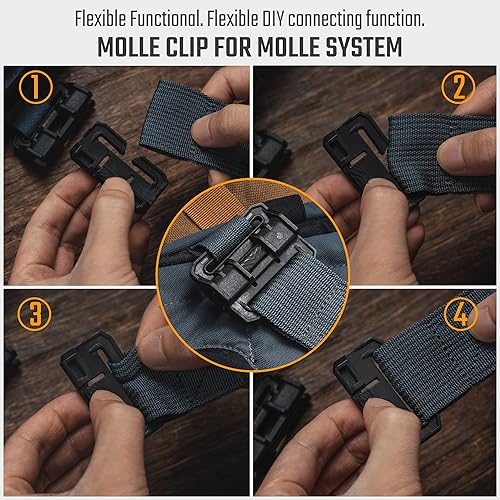 Flexible Functional. Flexible DIY connecting function.
MOLLE CLIP FOR MOLLE SYSTEM

1

2

3

4