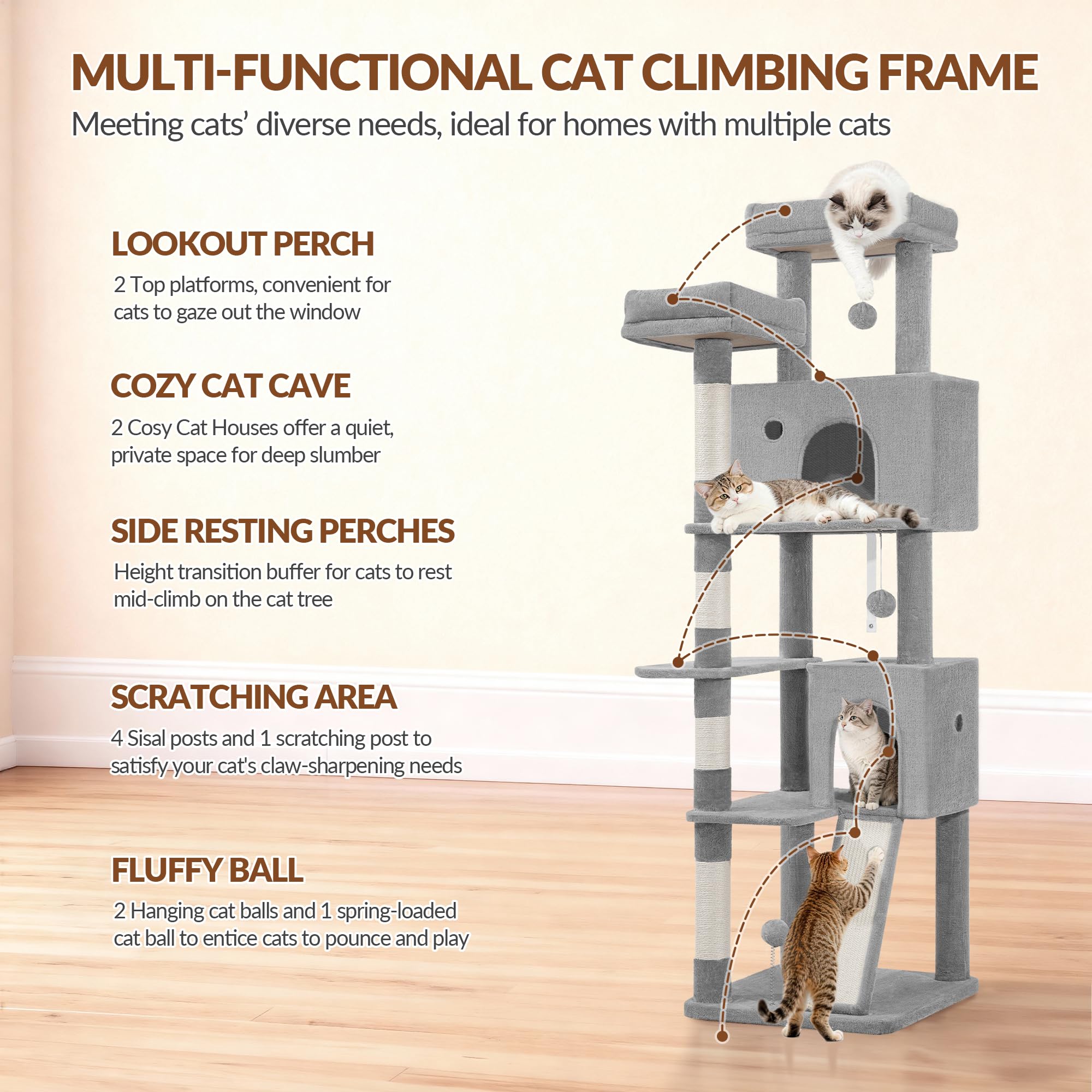 MULTI-FUNCTIONAL CAT CLIMBING FRAME

Meeting cats' diverse needs, ideal for homes with multiple cats

LOOKOUT PERCH

2 Top platforms, convenient for cats to gaze out the window

COZY CAT CAVE

2 Cosy Cat Houses offer a quiet, private space for deep slumber

SIDE RESTING PERCHES

Height transition buffer for cats to rest mid-climb on the cat tree

SCRATCHING AREA

4 Sisal posts and 1 scratching post to satisfy your cat's claw-sharpening needs

FLUFFY BALL

2 Hanging cat balls and 1 spring-loaded cat ball to entice cats to pounce and play