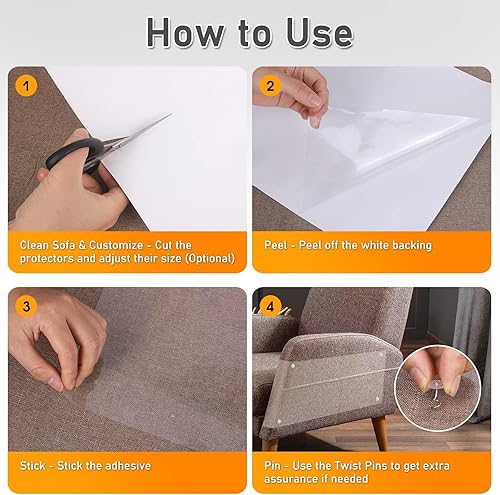 How to Use

1

Clean Sofa & Customize - Cut the protectors and adjust their size (Optional)

2

Peel - Peel off the white backing

3

Stick - Stick the adhesive

4

Pin - Use the Twist Pins to get extra assurance if needed