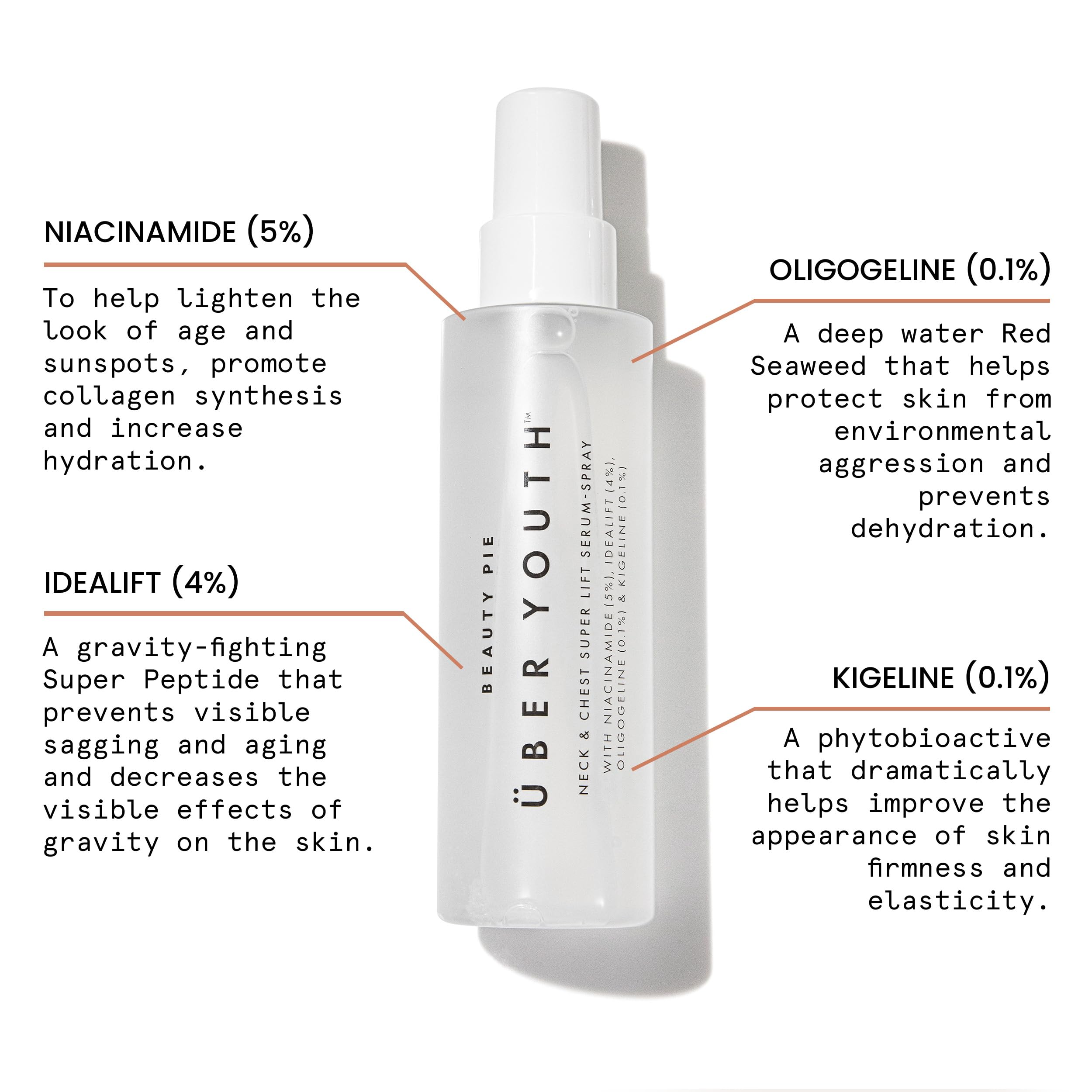 NIACINAMIDE (5%)

To help lighten the look of age and sunspots, promote collagen synthesis and increase hydration.

IDEALIFT (4%)

A gravity-fighting Super Peptide that prevents visible sagging and aging and decreases the visible effects of gravity on the skin.

BEAUTY PIE

ÜBER YOUTH™

NECK & CHEST SUPER LIFT SERUM-SPRAY

WITH NIACINAMIDE (5%), IDEALIFT (4%), OLIGOGELINE (0.1%) & KIGELINE (0.1%)

OLIGOGELINE (0.1%)

A deep water Red Seaweed that helps protect skin from environmental aggression and prevents dehydration.

KIGELINE (0.1%)

A phytobioactive that dramatically helps improve the appearance of skin firmness and elasticity.