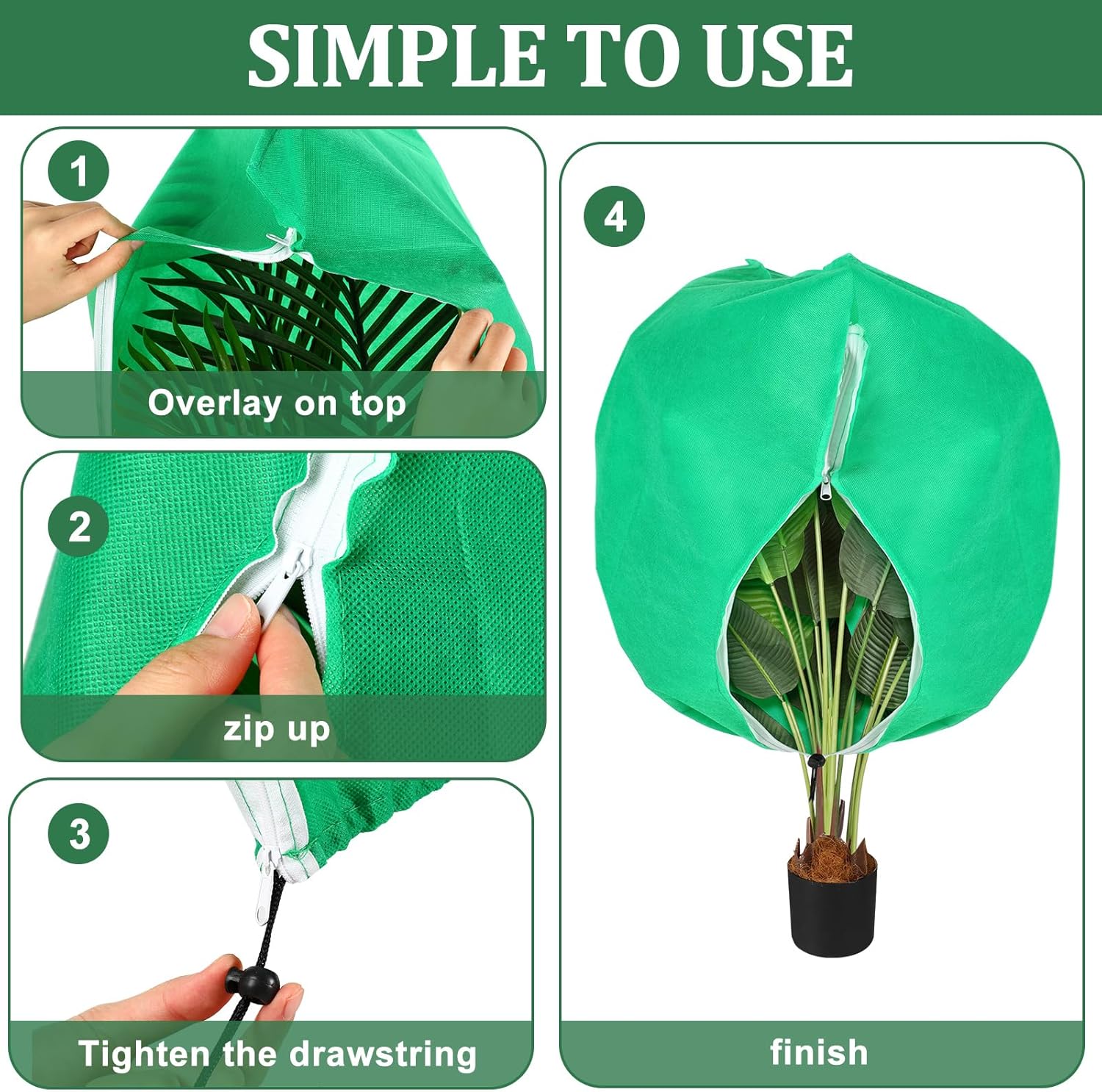 SIMPLE TO USE

1

Overlay on top

2

zip up

3

Tighten the drawstring

4

finish