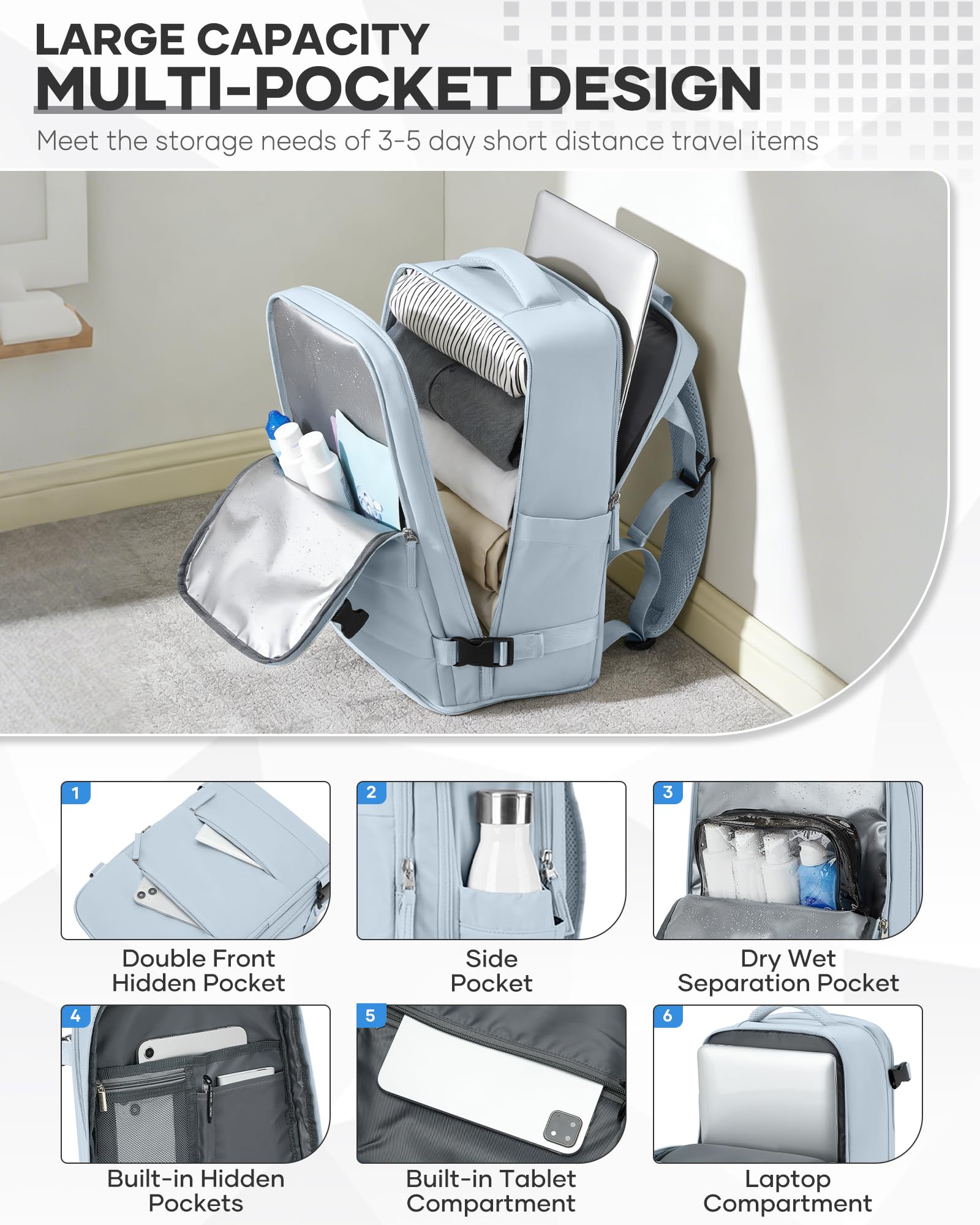 LARGE CAPACITY
MULTI-POCKET DESIGN

Meet the storage needs of 3-5 day short distance travel items

1
Double Front Hidden Pocket

2
Side Pocket

3
Dry Wet Separation Pocket

4
Built-in Hidden Pockets

5
Built-in Tablet Compartment

6
Laptop Compartment