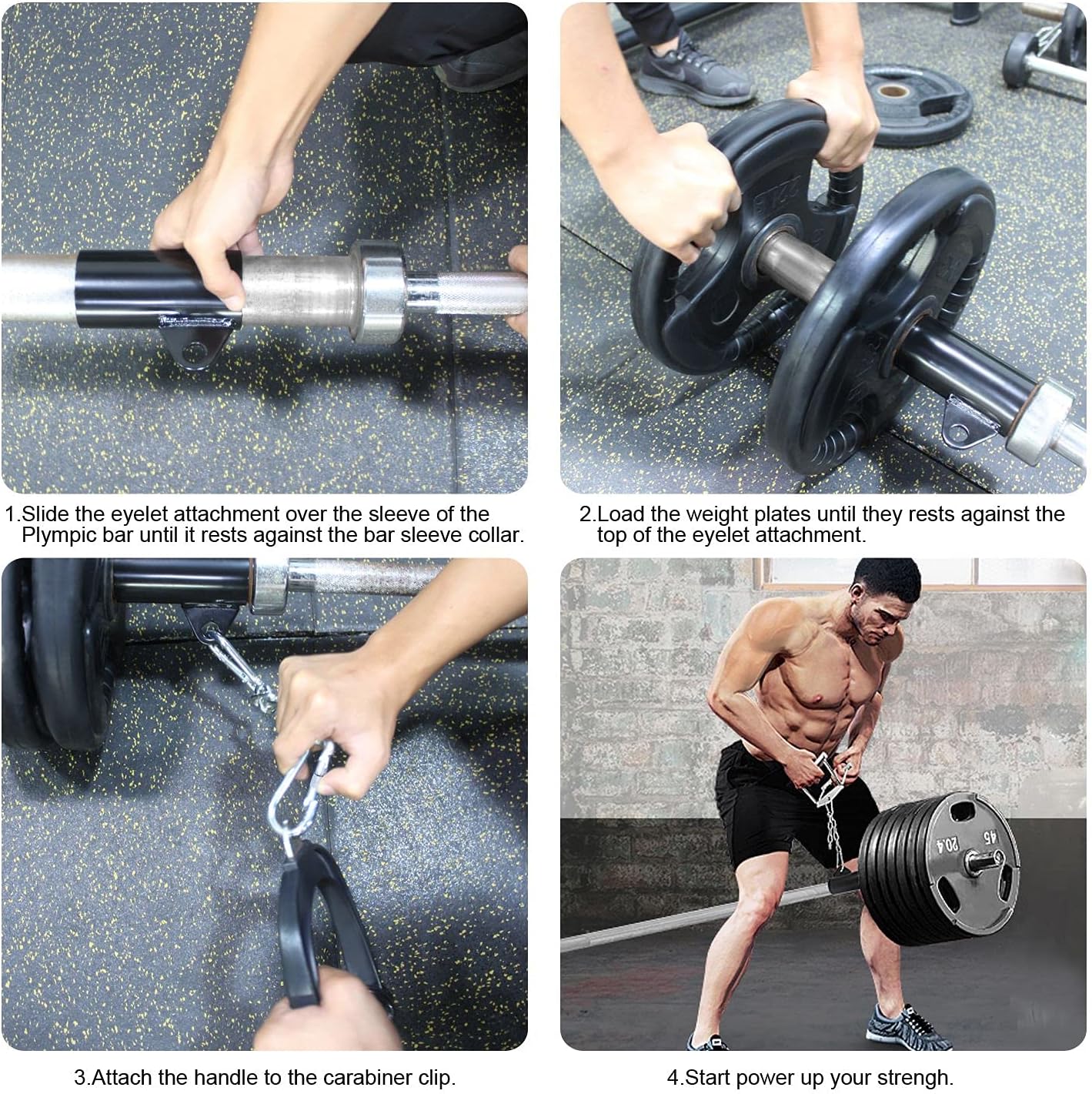 1.Slide the eyelet attachment over the sleeve of the Plympic bar until it rests against the bar sleeve collar.

2.Load the weight plates until they rests against the top of the eyelet attachment.

3.Attach the handle to the carabiner clip.

45 20.4

4.Start power up your strengh.