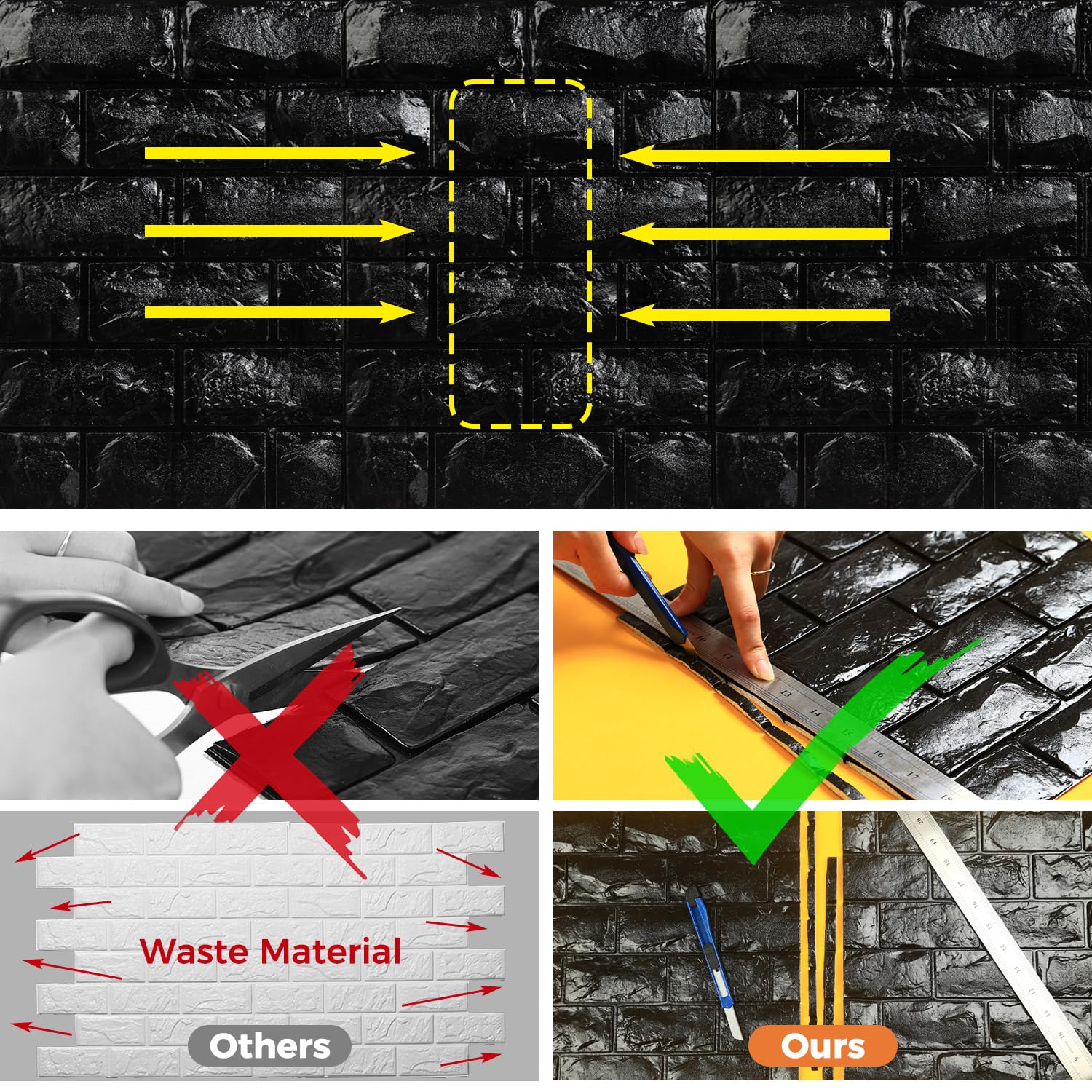 Waste Material

Others

Ours