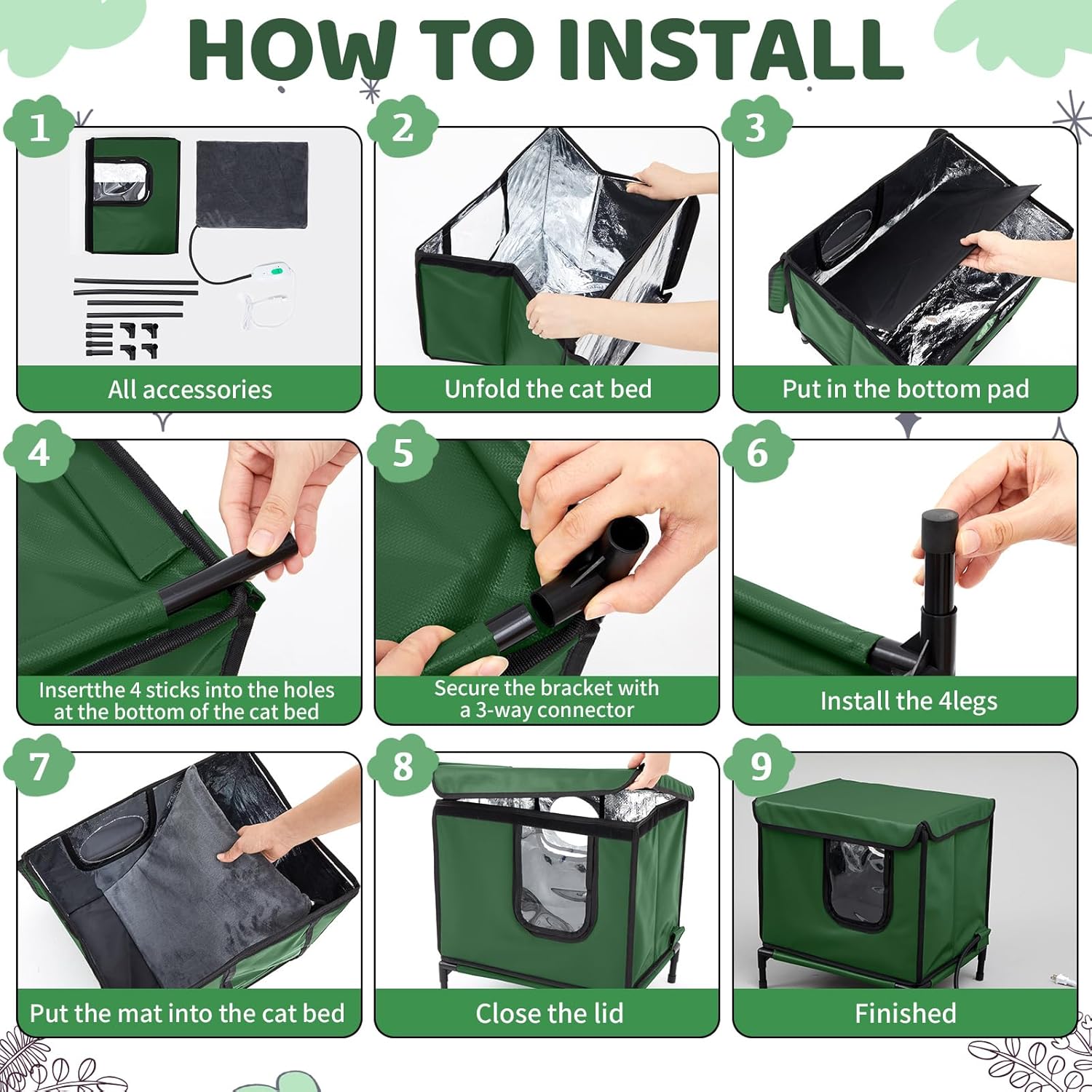 HOW TO INSTALL

1
All accessories

2
Unfold the cat bed

3
Put in the bottom pad

4
Insertthe 4 sticks into the holes at the bottom of the cat bed

5
Secure the bracket with a 3-way connector

6
Install the 4legs

7
Put the mat into the cat bed

8
Close the lid

9
Finished