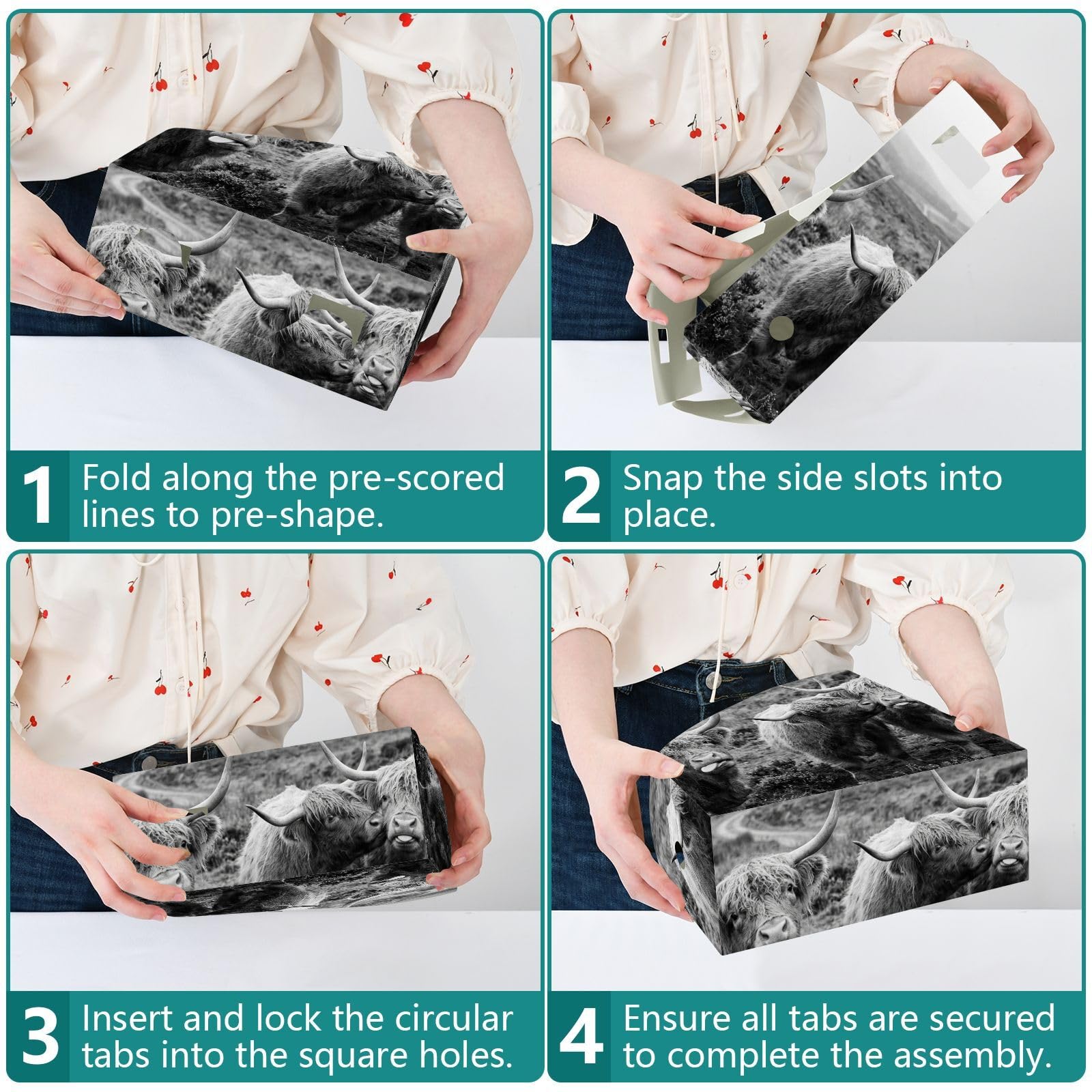 1 Fold along the pre-scored lines to pre-shape.

2 Snap the side slots into place.

3 Insert and lock the circular tabs into the square holes.

4 Ensure all tabs are secured to complete the assembly.