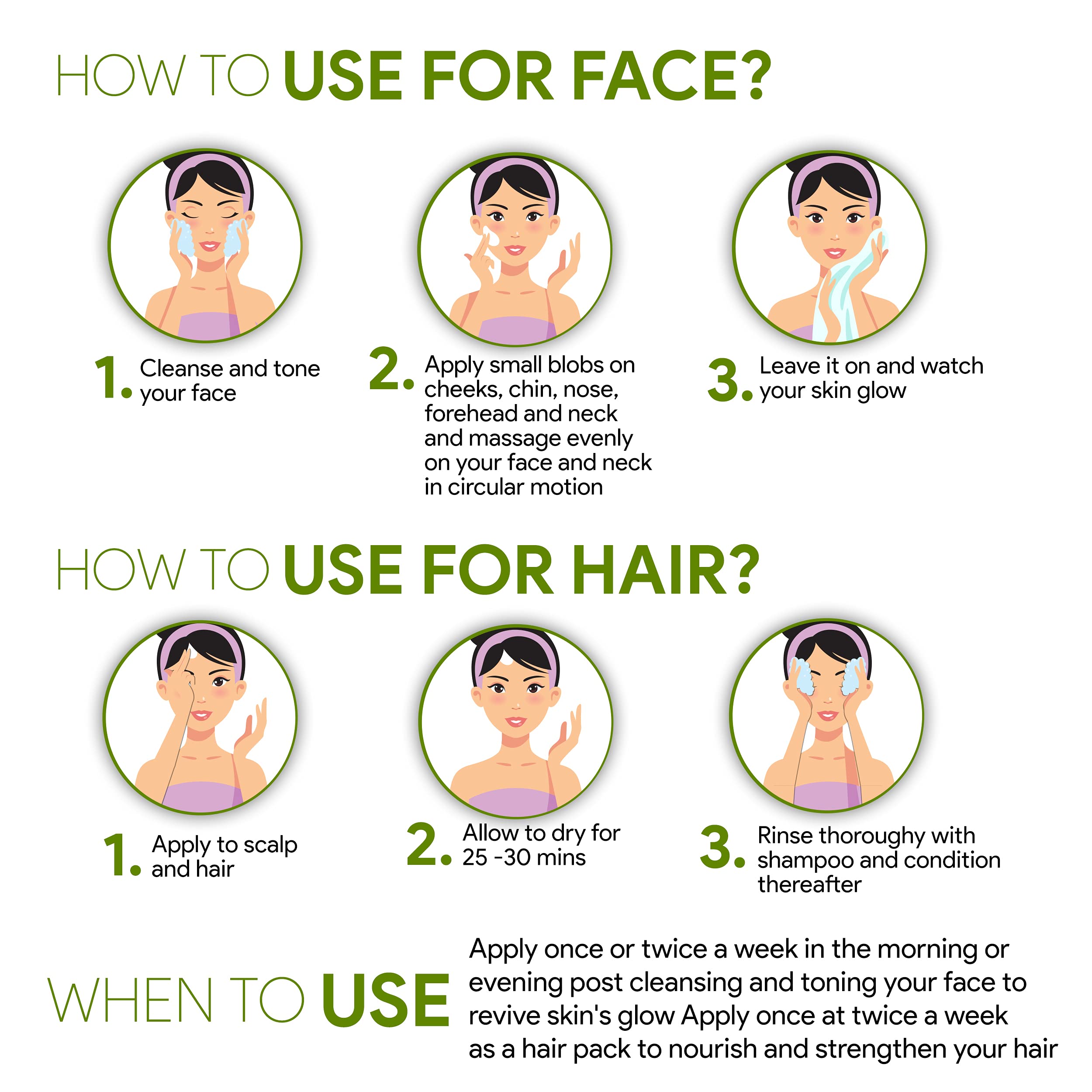 HOW TO USE FOR FACE?

1. Cleanse and tone your face

2. Apply small blobs on cheeks, chin, nose, forehead and neck and massage evenly on your face and neck in circular motion

3. Leave it on and watch your skin glow

HOW TO USE FOR HAIR?

1. Apply to scalp and hair

2. Allow to dry for 25 -30 mins

3. Rinse thoroughy with shampoo and condition thereafter

WHEN TO USE

Apply once or twice a week in the morning or evening post cleansing and toning your face to revive skin's glow Apply once at twice a week as a hair pack to nourish and strengthen your hair