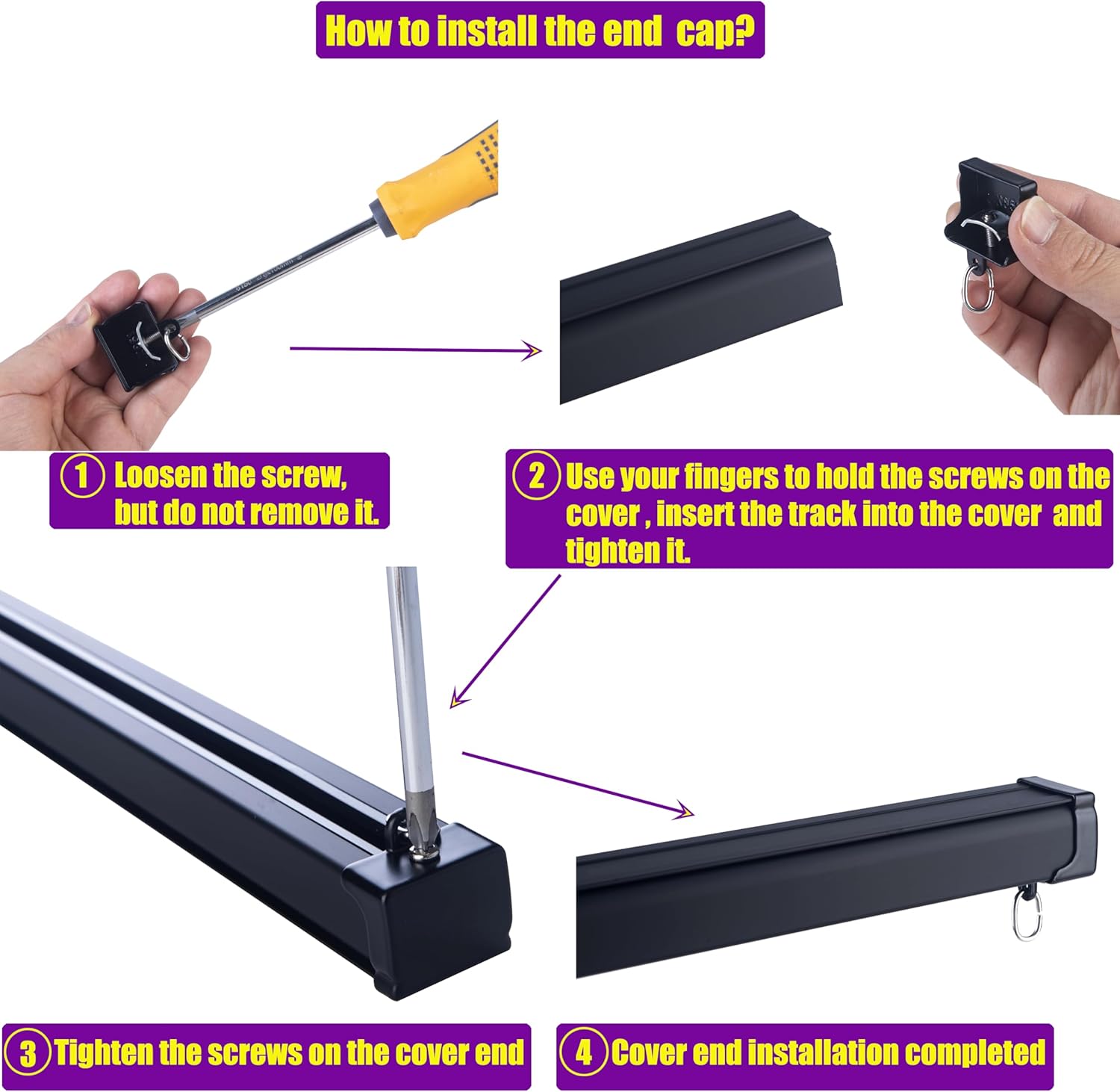 How to install the end cap?

1 Loosen the screw, but do not remove it.

2 Use your fingers to hold the screws on the cover , insert the track into the cover and tighten it.

3 Tighten the screws on the cover end

4 Cover end installation completed