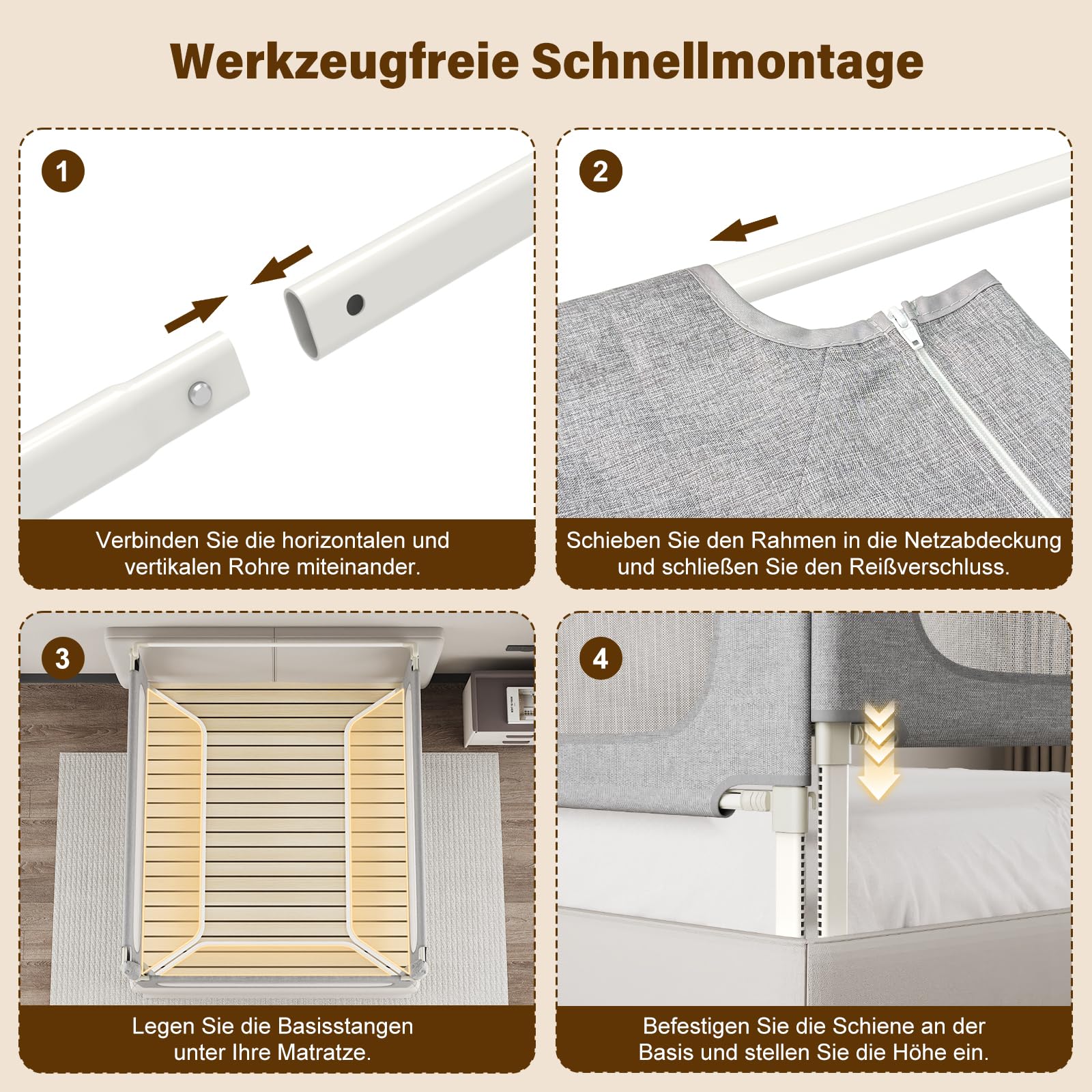 Werkzeugfreie Schnellmontage

1

Verbinden Sie die horizontalen und vertikalen Rohre miteinander.

2

Schieben Sie den Rahmen in die Netzabdeckung und schließen Sie den Reißverschluss.

3

Legen Sie die Basisstangen unter Ihre Matratze.

4

Befestigen Sie die Schiene an der Basis und stellen Sie die Höhe ein.