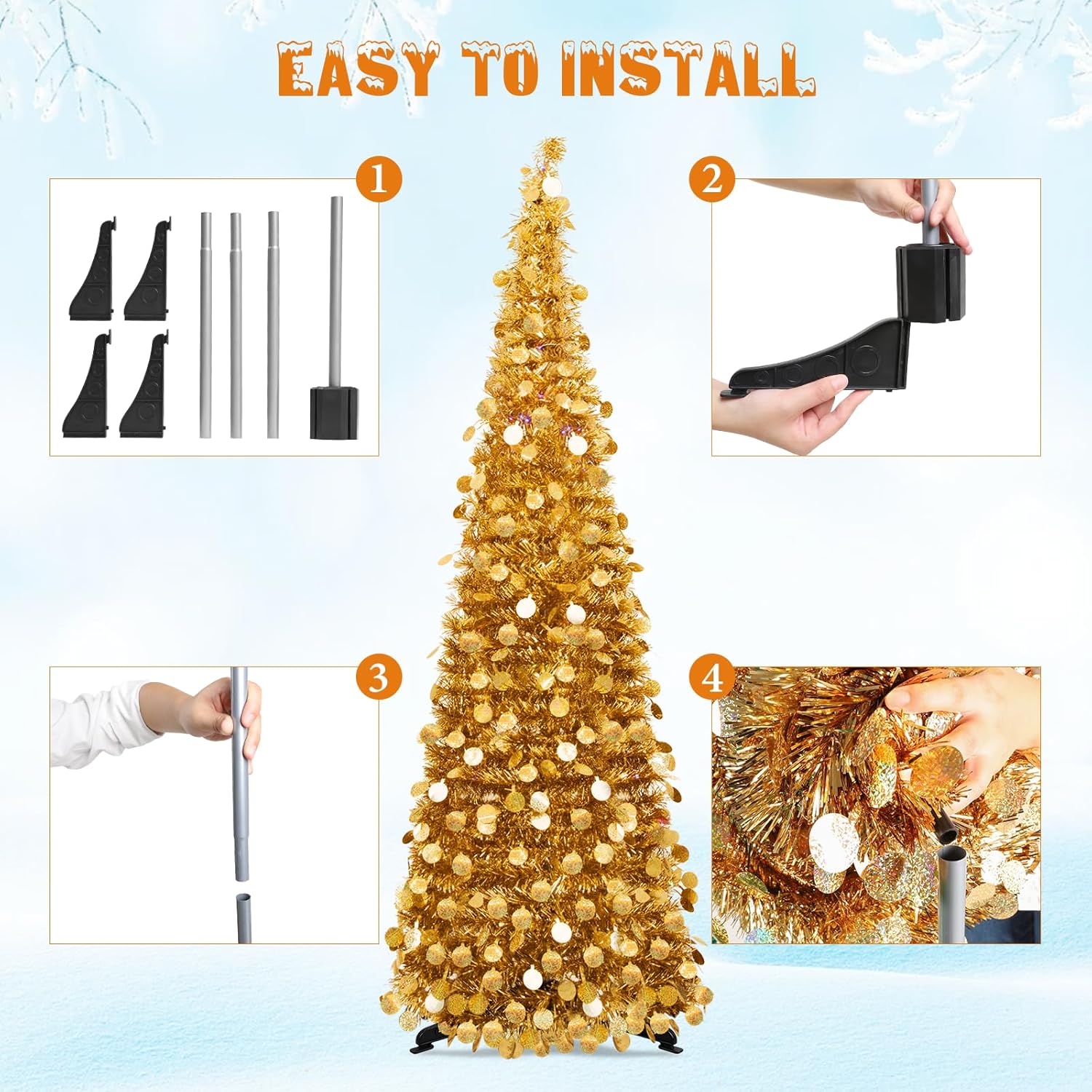 EASY TO INSTALL

1

2

3

4