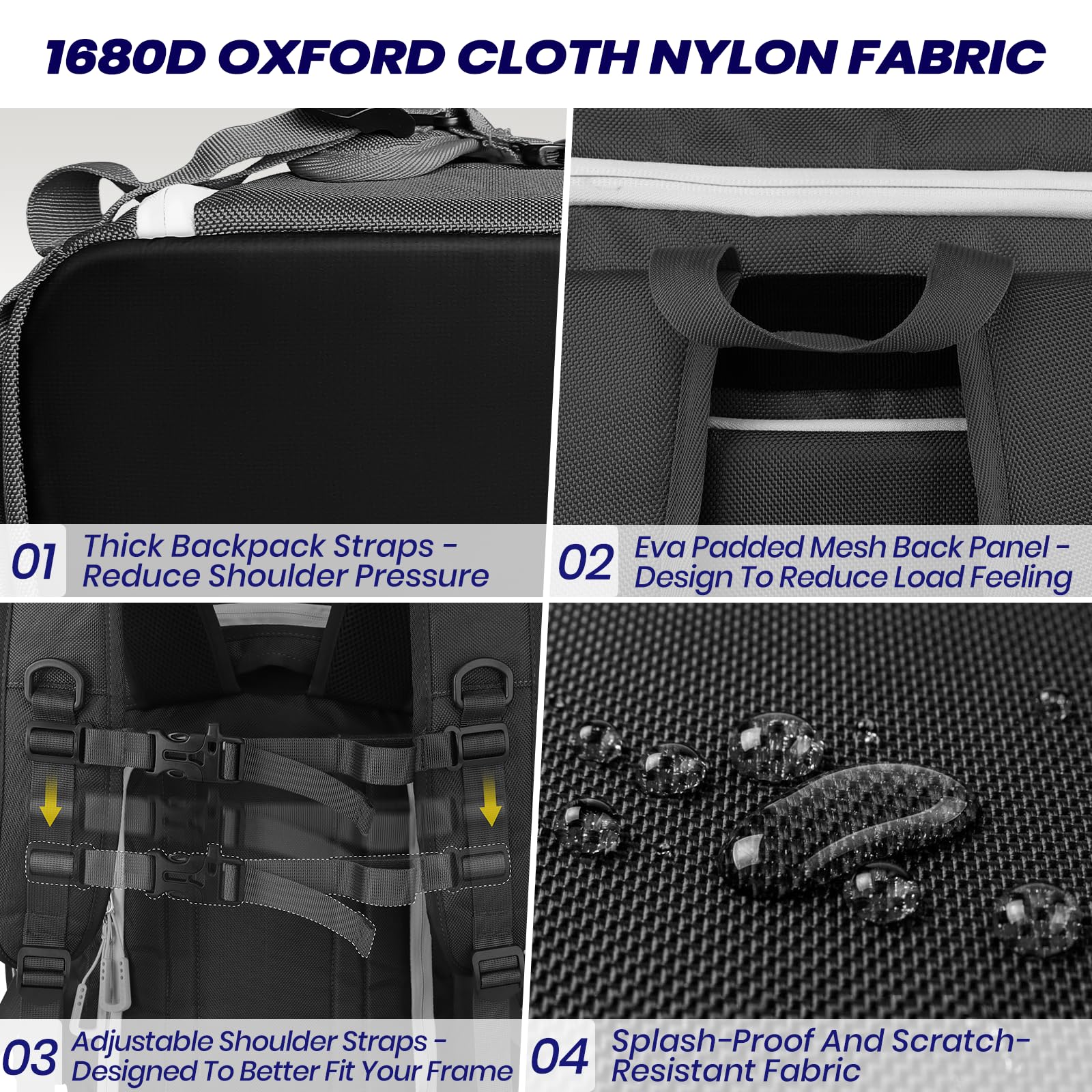 1680D OXFORD CLOTH NYLON FABRIC

01 Thick Backpack Straps - Reduce Shoulder Pressure

02 Eva Padded Mesh Back Panel - Design To Reduce Load Feeling

03 Adjustable Shoulder Straps - Designed To Better Fit Your Frame

04 Splash-Proof And Scratch-Resistant Fabric