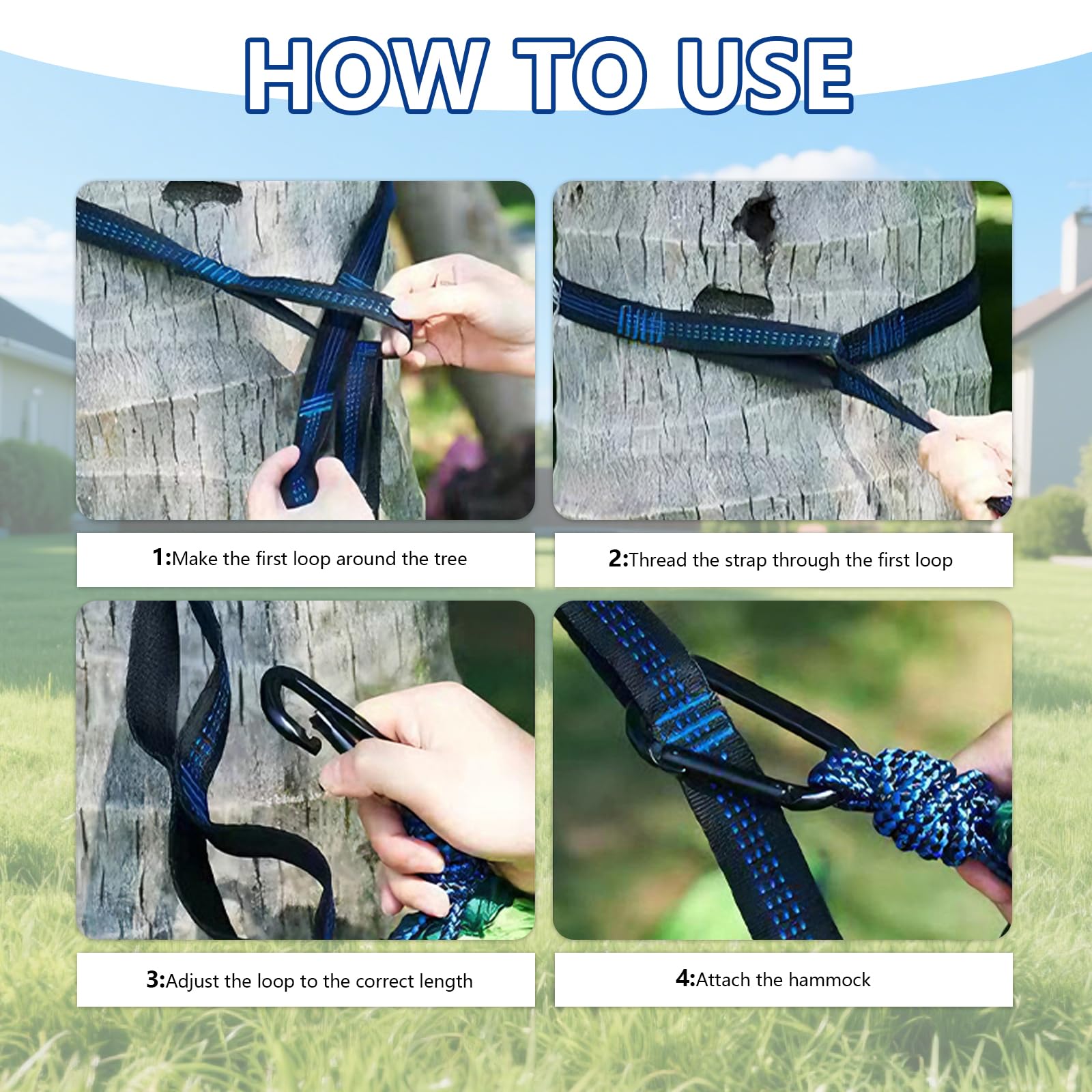 HOW TO USE

1:Make the first loop around the tree

2:Thread the strap through the first loop

3:Adjust the loop to the correct length

4:Attach the hammock