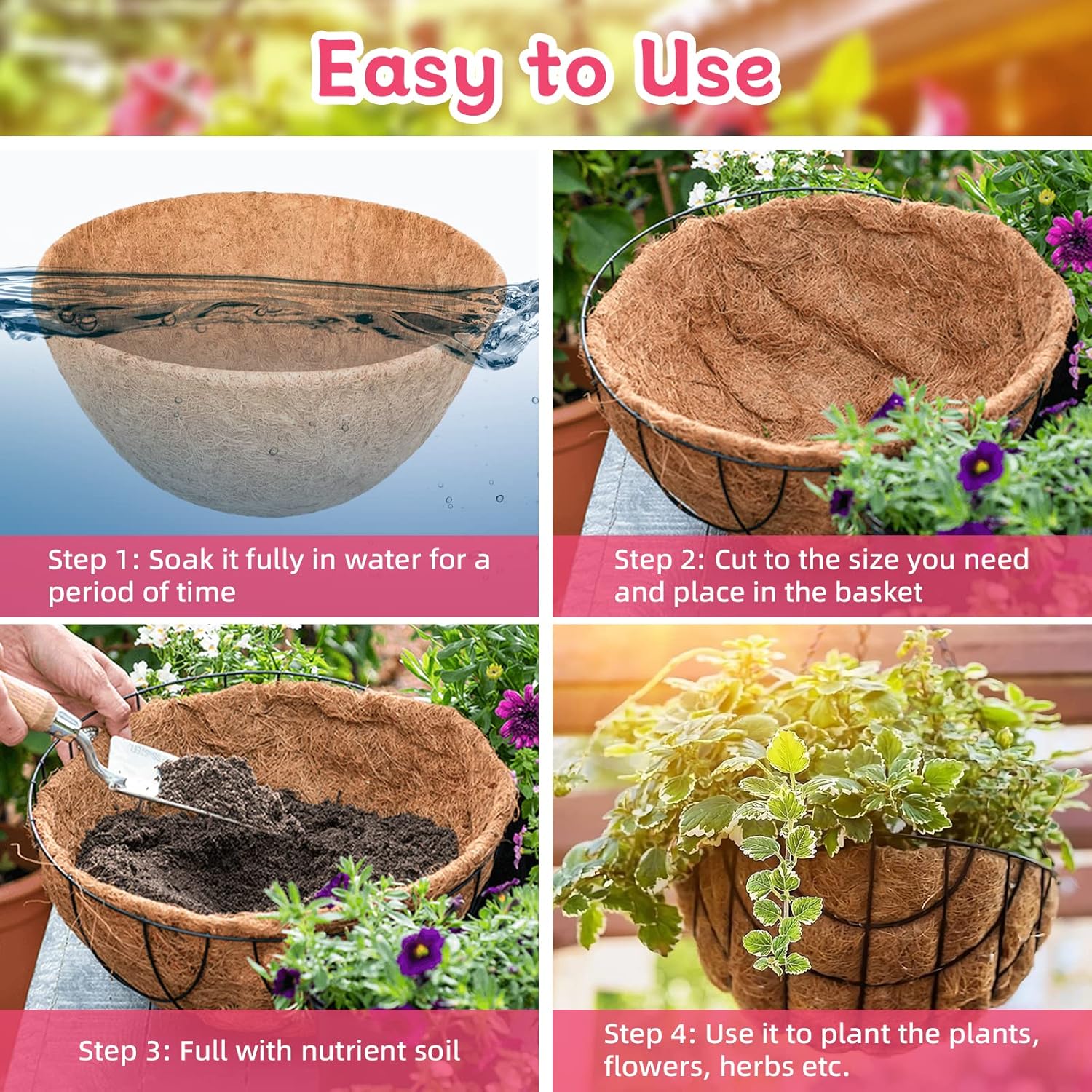 Easy to Use

Step 1: Soak it fully in water for a period of time

Step 2: Cut to the size you need and place in the basket

Step 3: Full with nutrient soil

Step 4: Use it to plant the plants, flowers, herbs etc.