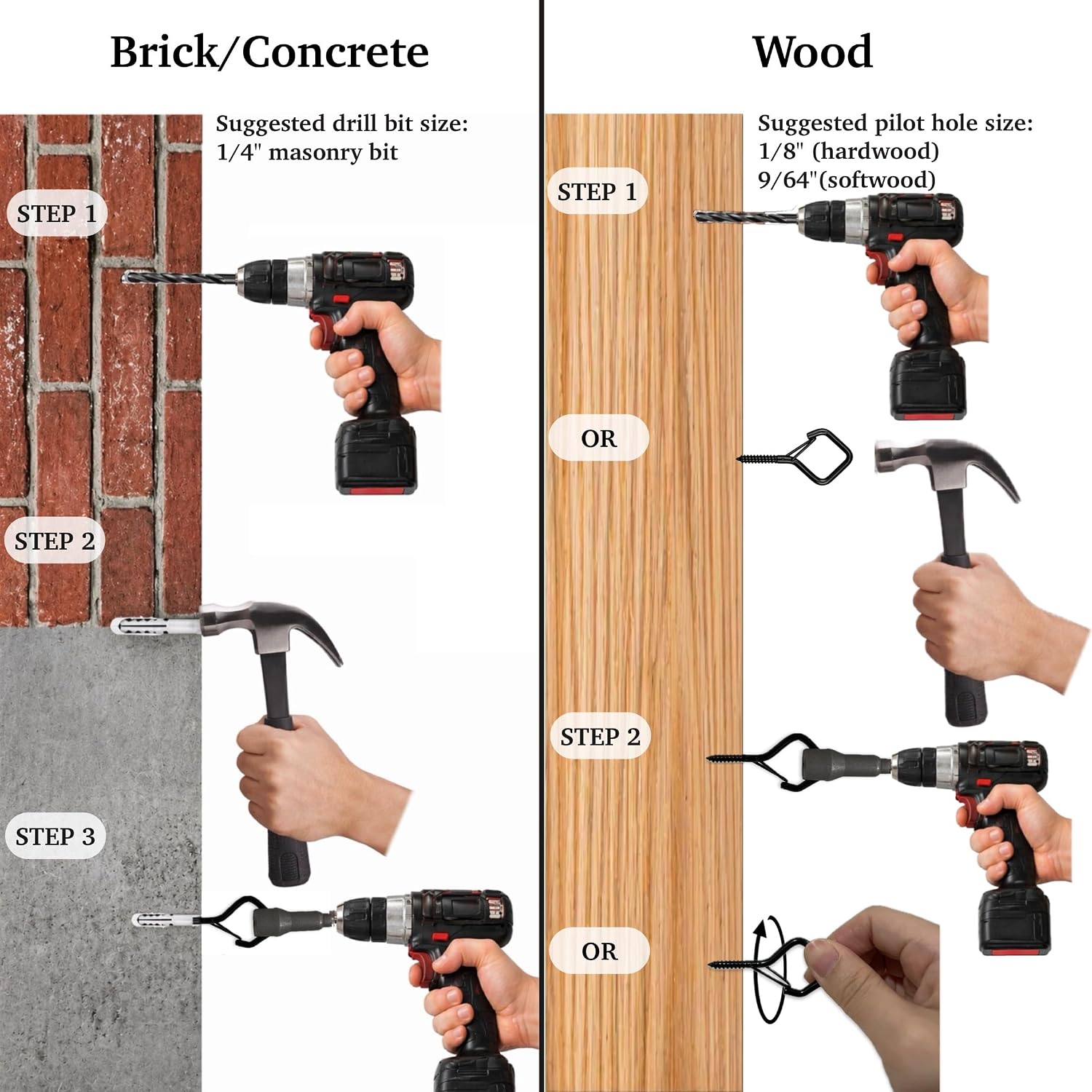 Brick/Concrete

Suggested drill bit size:
1/4" masonry bit

STEP 1

STEP 2

STEP 3

Wood

Suggested pilot hole size:
1/8" (hardwood)
9/64"(softwood)

STEP 1

OR

STEP 2

OR