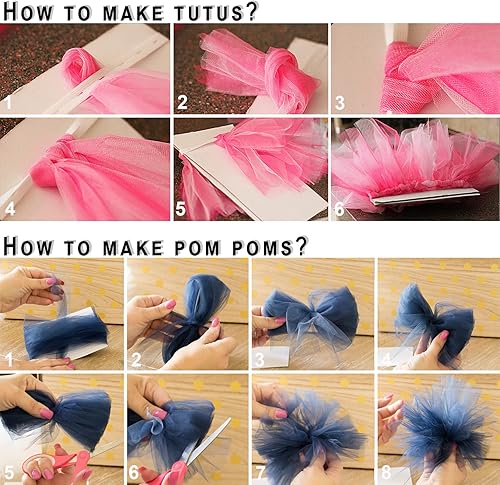 HOW TO MAKE TUTUS?

1
2
3
4
5
6

HOW TO MAKE POM POMS?

1
2
3
4
5
6
7
8