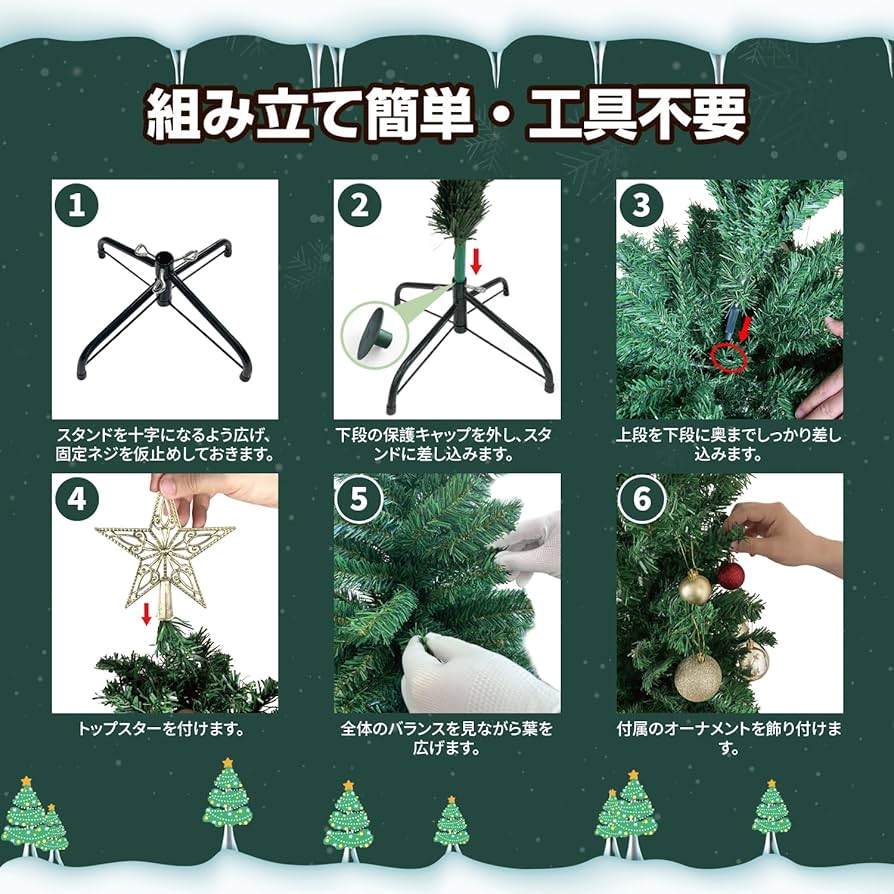 組み立て簡単・工具不要

1

スタンドを十字になるよう広げ、固定ネジを仮止めしておきます。

2

下段の保護キャップを外し、スタンドに差し込みます。

3

上段を下段に奥までしっかり差し込みます。

4

トップスターを付けます。

5

全体のバランスを見ながら葉を広げます。

6

付属のオーナメントを飾り付けます。