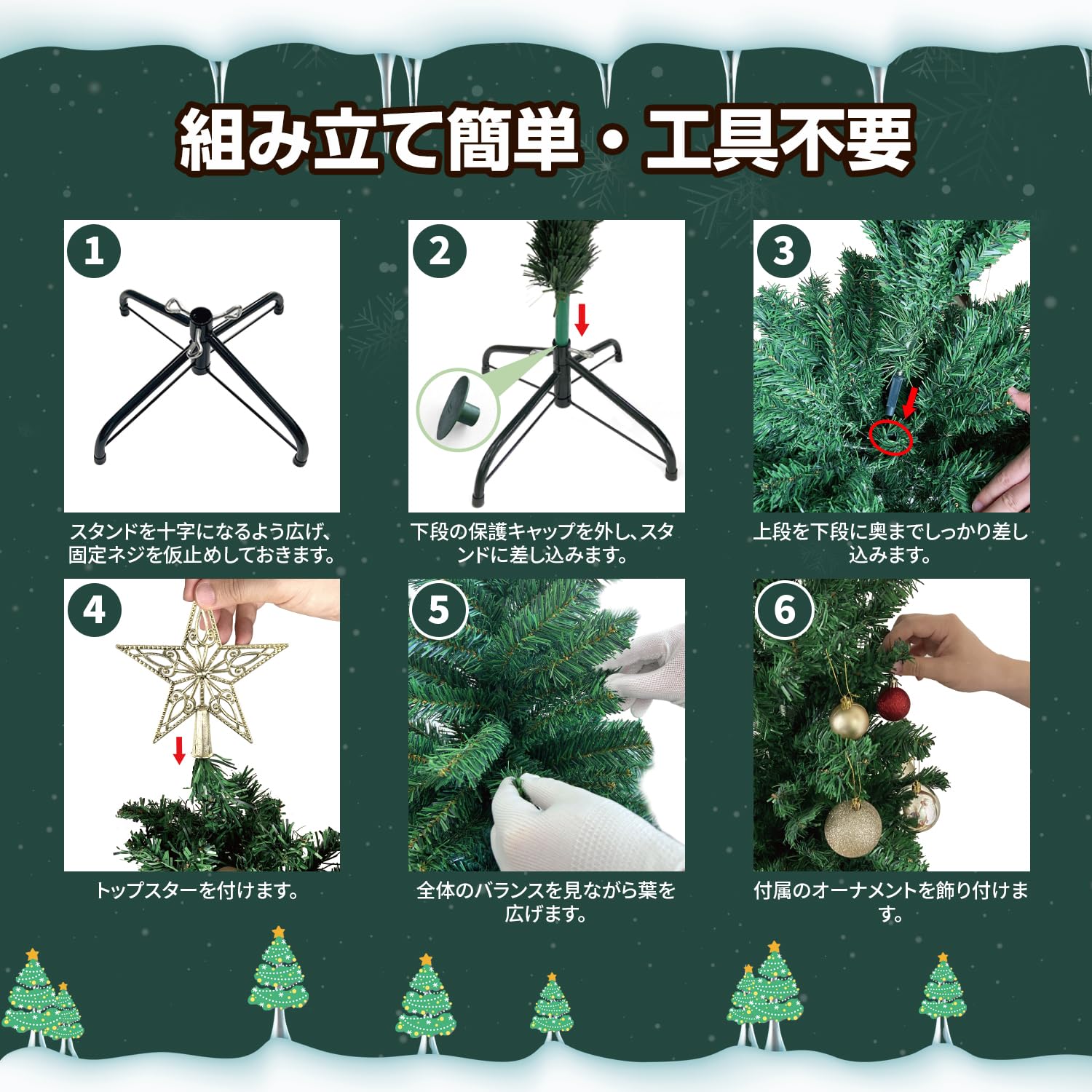 組み立て簡単・工具不要

1
スタンドを十字になるよう広げ、固定ネジを仮止めしておきます。

2
下段の保護キャップを外し、スタンドに差し込みます。

3
上段を下段に奥までしっかり差し込みます。

4
トップスターを付けます。

5
全体のバランスを見ながら葉を広げます。

6
付属のオーナメントを飾り付けます。