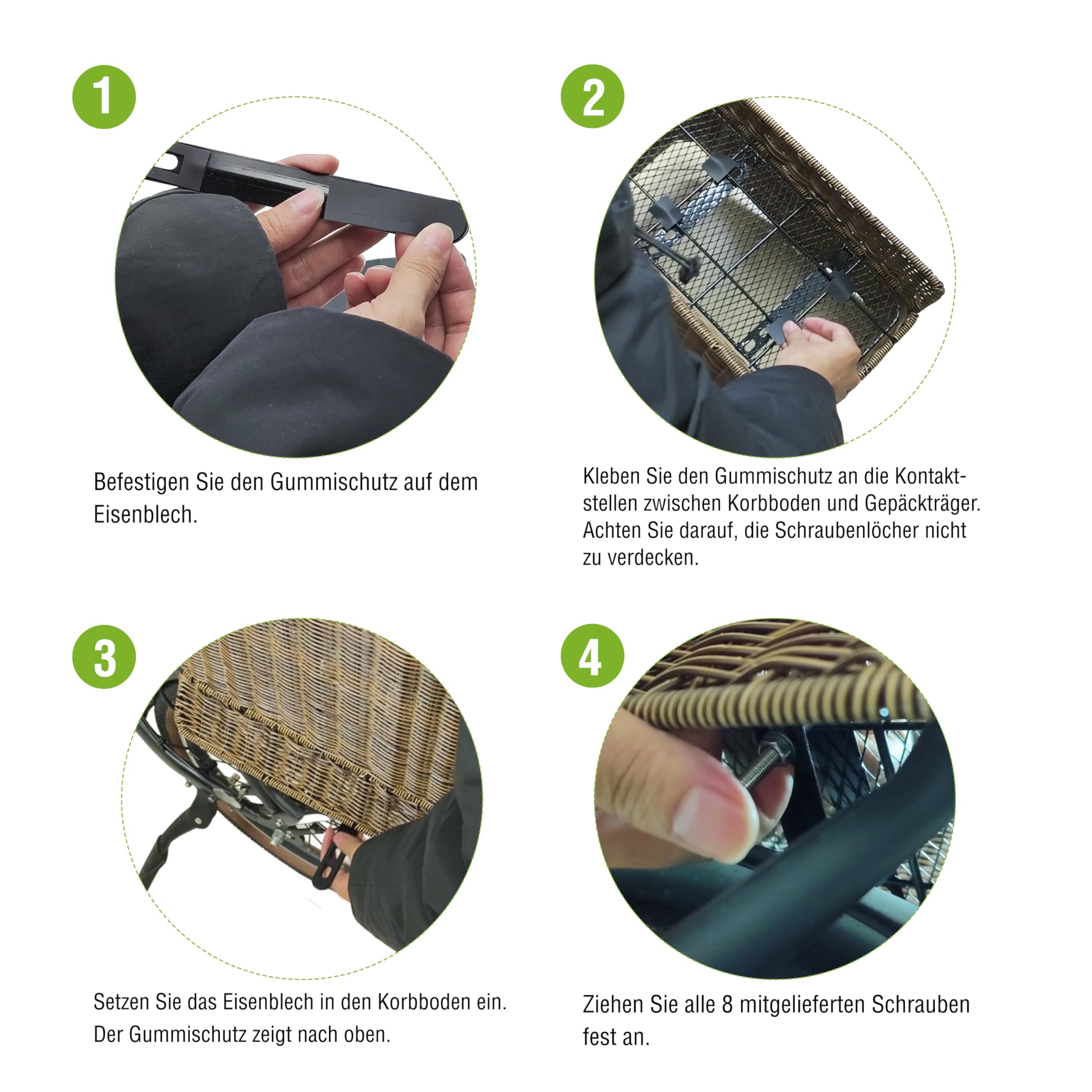 1

Befestigen Sie den Gummischutz auf dem Eisenblech.

2

Kleben Sie den Gummischutz an die Kontaktstellen zwischen Korbboden und Gepäckträger. Achten Sie darauf, die Schraubenlöcher nicht zu verdecken.

3

Setzen Sie das Eisenblech in den Korbboden ein. Der Gummischutz zeigt nach oben.

4

Ziehen Sie alle 8 mitgelieferten Schrauben fest an.