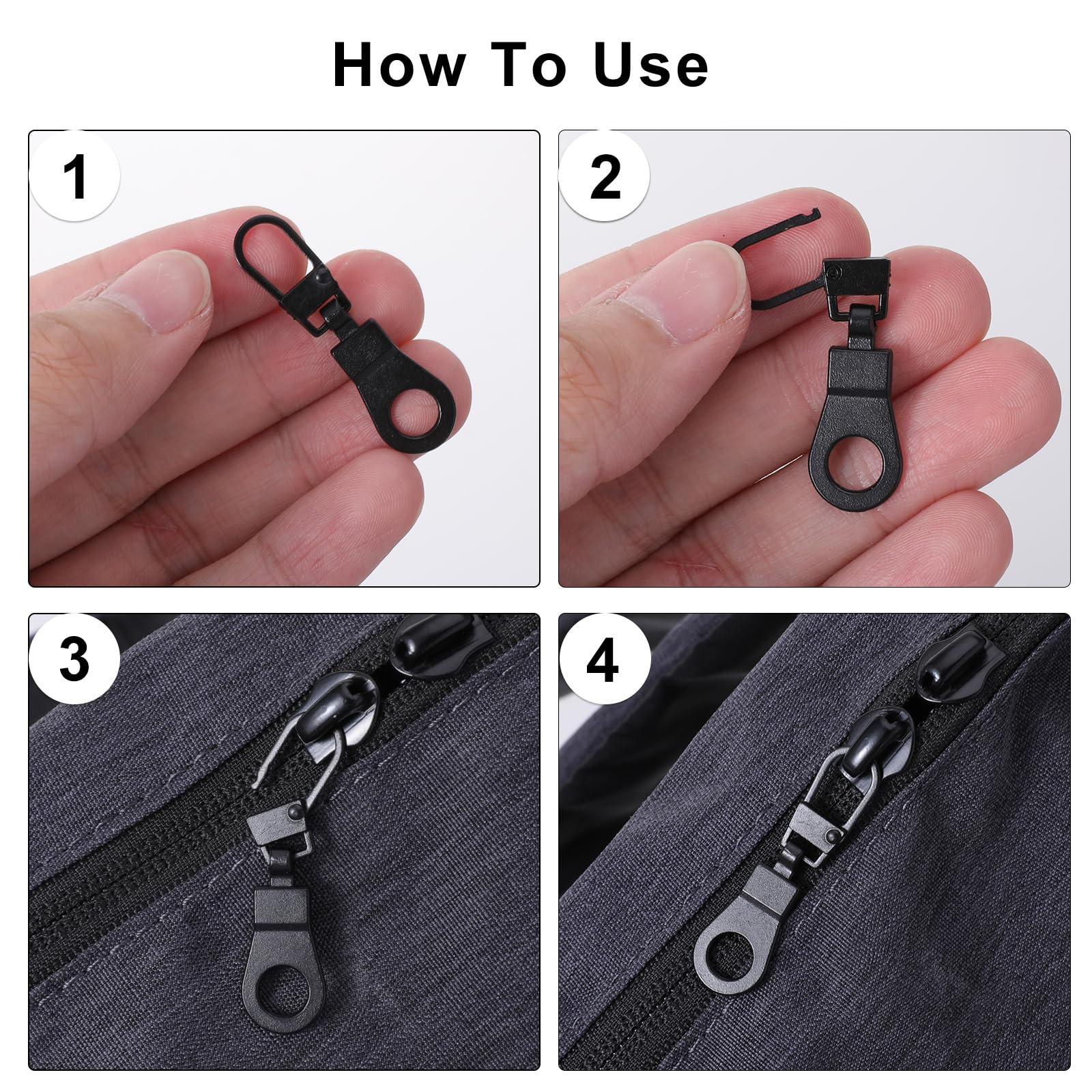 How To Use

1

2

3

4