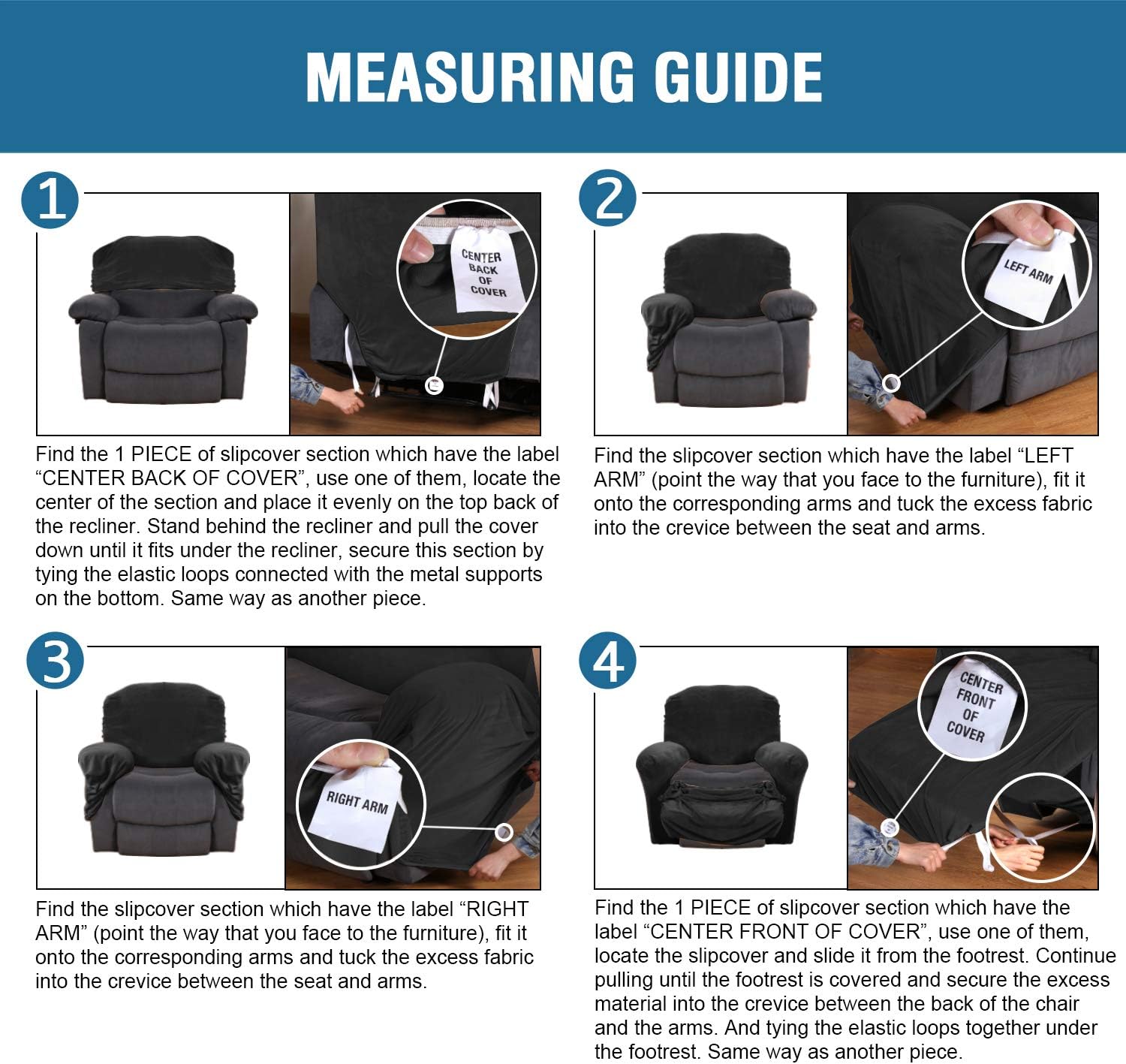 MEASURING GUIDE

1

CENTER BACK OF COVER

Find the 1 PIECE of slipcover section which have the label “CENTER BACK OF COVER”, use one of them, locate the center of the section and place it evenly on the top back of the recliner. Stand behind the recliner and pull the cover down until it fits under the recliner, secure this section by tying the elastic loops connected with the metal supports on the bottom. Same way as another piece.

2

LEFT ARM

Find the slipcover section which have the label “LEFT ARM” (point the way that you face to the furniture), fit it onto the corresponding arms and tuck the excess fabric into the crevice between the seat and arms.

3

RIGHT ARM

Find the slipcover section which have the label “RIGHT ARM” (point the way that you face to the furniture), fit it onto the corresponding arms and tuck the excess fabric into the crevice between the seat and arms.

4

CENTER FRONT OF COVER

Find the 1 PIECE of slipcover section which have the label “CENTER FRONT OF COVER”, use one of them, locate the slipcover and slide it from the footrest. Continue pulling until the footrest is covered and secure the excess material into the crevice between the back of the chair and the arms. And tying the elastic loops together under the footrest. Same way as another piece.