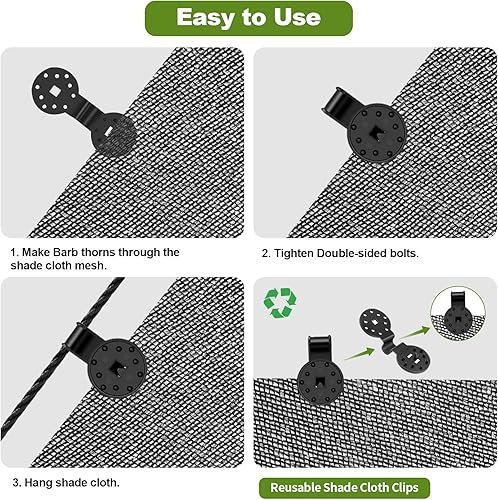 Easy to Use

1. Make Barb thorns through the shade cloth mesh.

2. Tighten Double-sided bolts.

3. Hang shade cloth.

Reusable Shade Cloth Clips