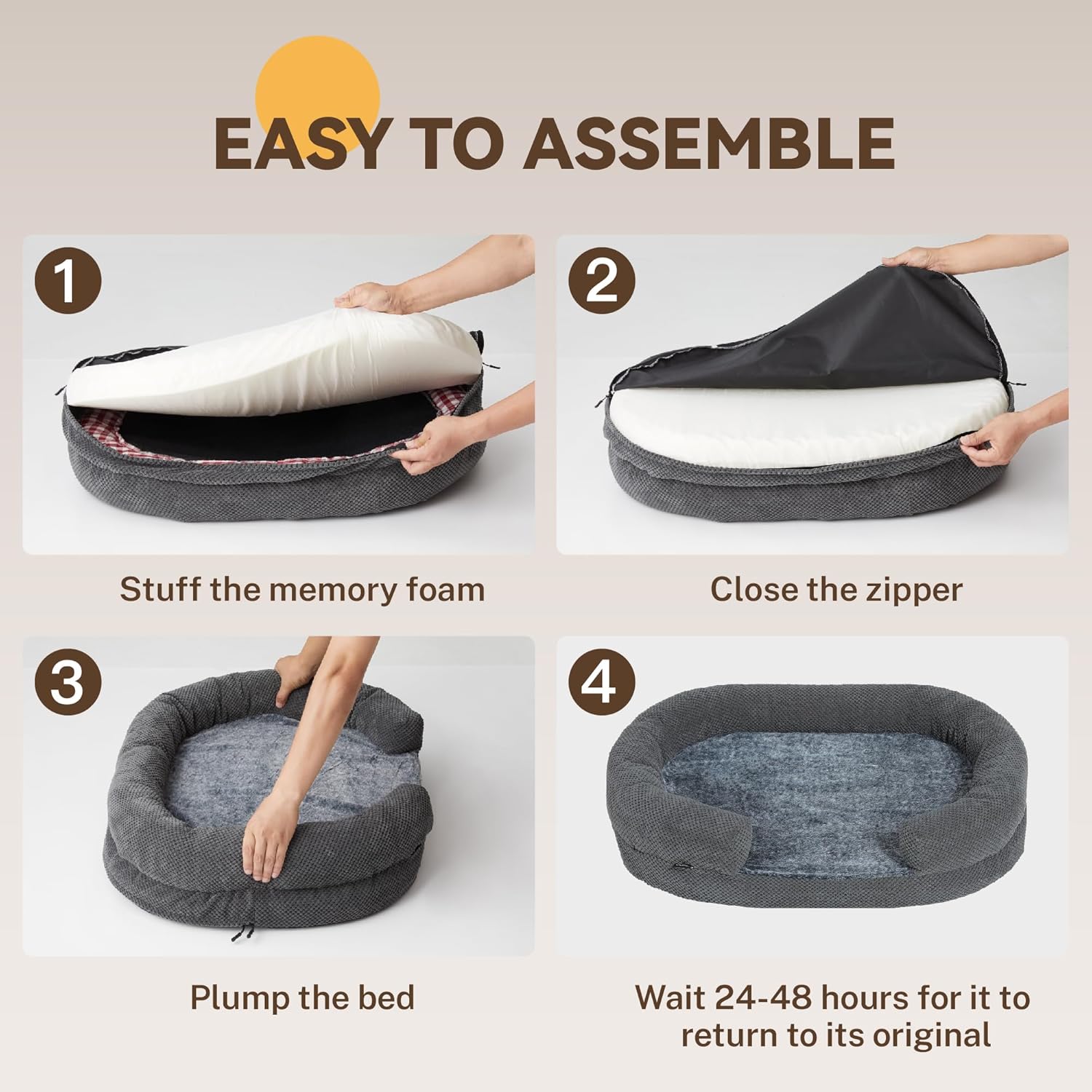 EASY TO ASSEMBLE

1

Stuff the memory foam

2

Close the zipper

3

Plump the bed

4

Wait 24-48 hours for it to return to its original