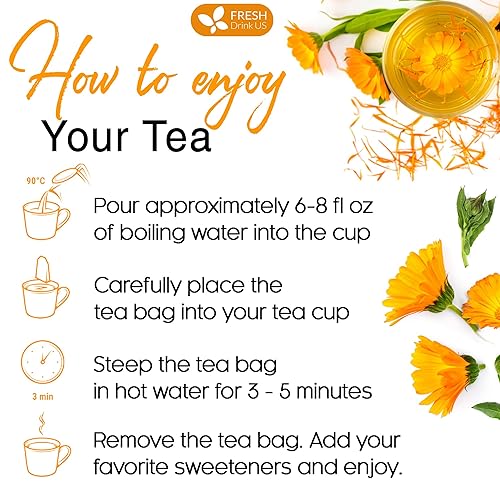 FRESH
Drink US

How to enjoy
Your Tea

90°C

Pour approximately 6-8 fl oz of boiling water into the cup

Carefully place the tea bag into your tea cup

3 min

Steep the tea bag in hot water for 3 - 5 minutes

Remove the tea bag. Add your favorite sweeteners and enjoy.