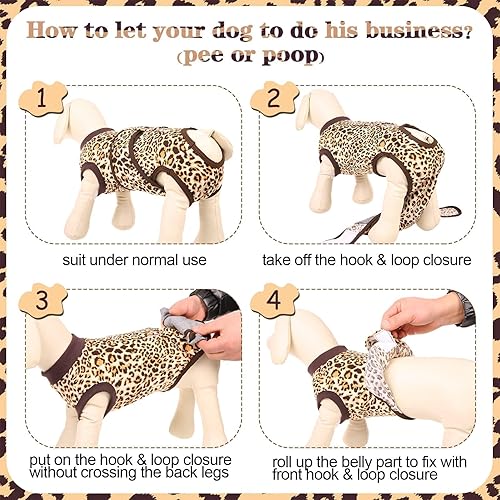 How to let your dog to do his business?
(pee or poop)

1

suit under normal use

2

take off the hook & loop closure

3

put on the hook & loop closure without crossing the back legs

4

roll up the belly part to fix with front hook & loop closure