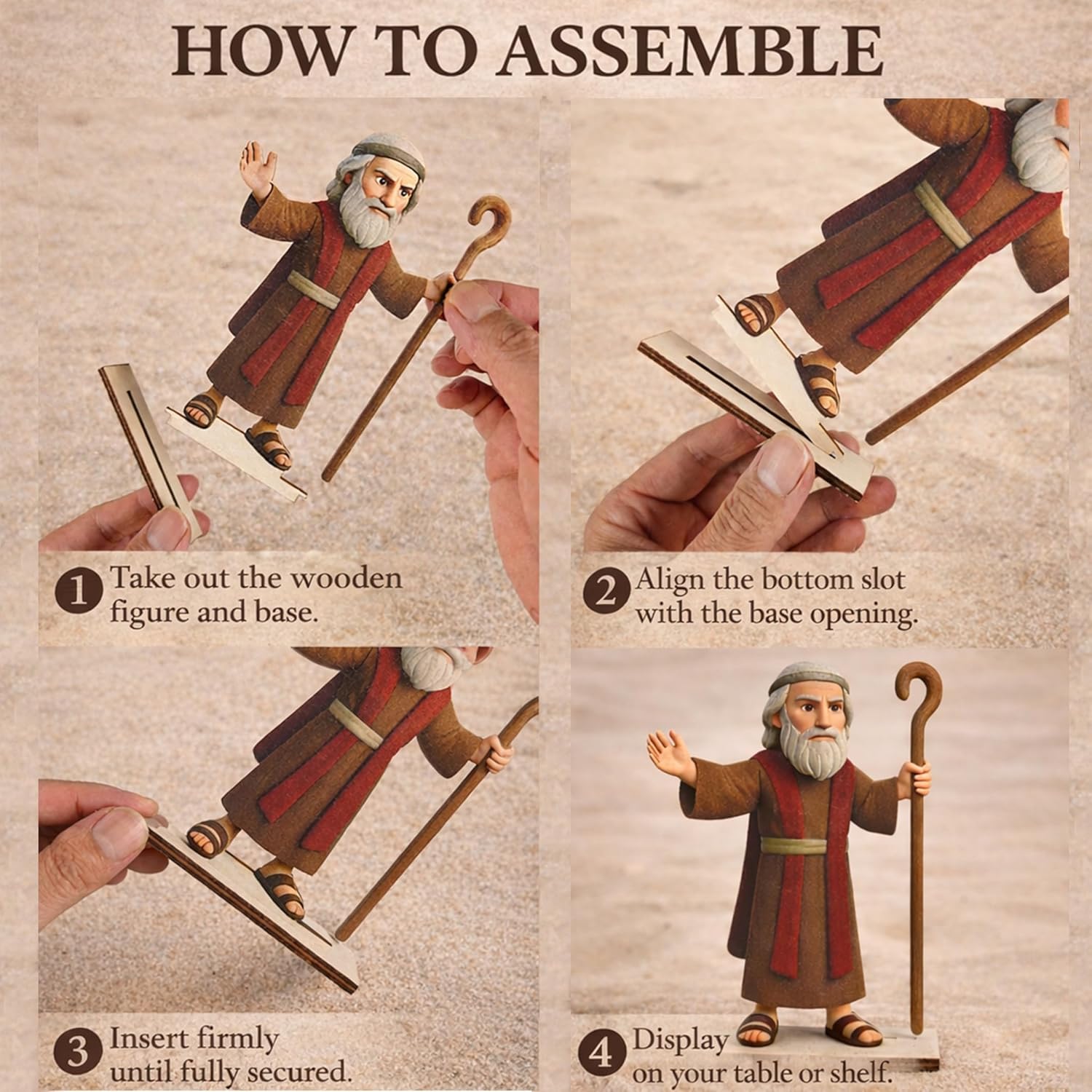 HOW TO ASSEMBLE

1 Take out the wooden figure and base.

2 Align the bottom slot with the base opening.

3 Insert firmly until fully secured.

4 Display on your table or shelf.