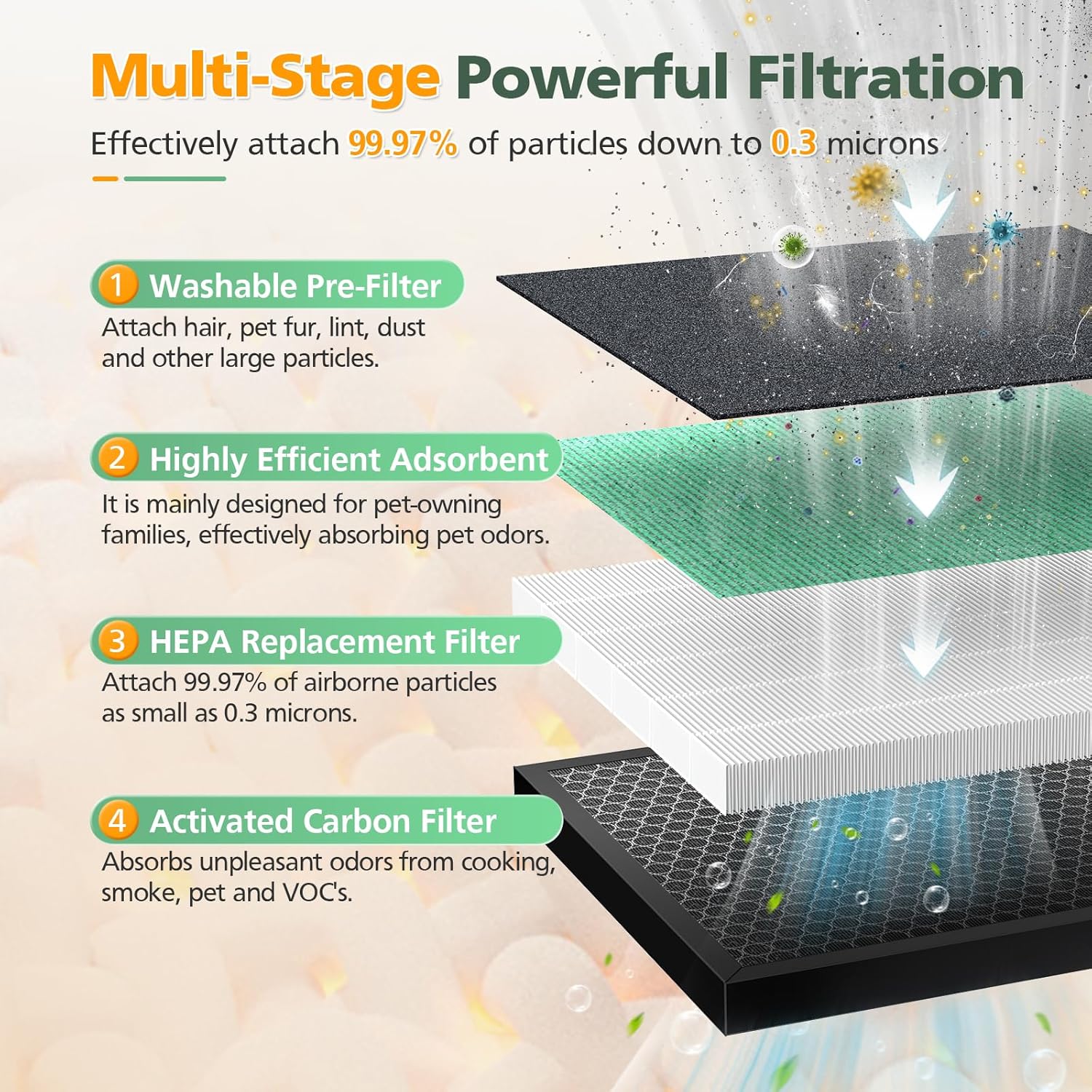 Multi-Stage Powerful Filtration

Effectively attach 99.97% of particles down to 0.3 microns

1 Washable Pre-Filter
Attach hair, pet fur, lint, dust and other large particles.

2 Highly Efficient Adsorbent
It is mainly designed for pet-owning families, effectively absorbing pet odors.

3 HEPA Replacement Filter
Attach 99.97% of airborne particles as small as 0.3 microns.

4 Activated Carbon Filter
Absorbs unpleasant odors from cooking, smoke, pet and VOC's.