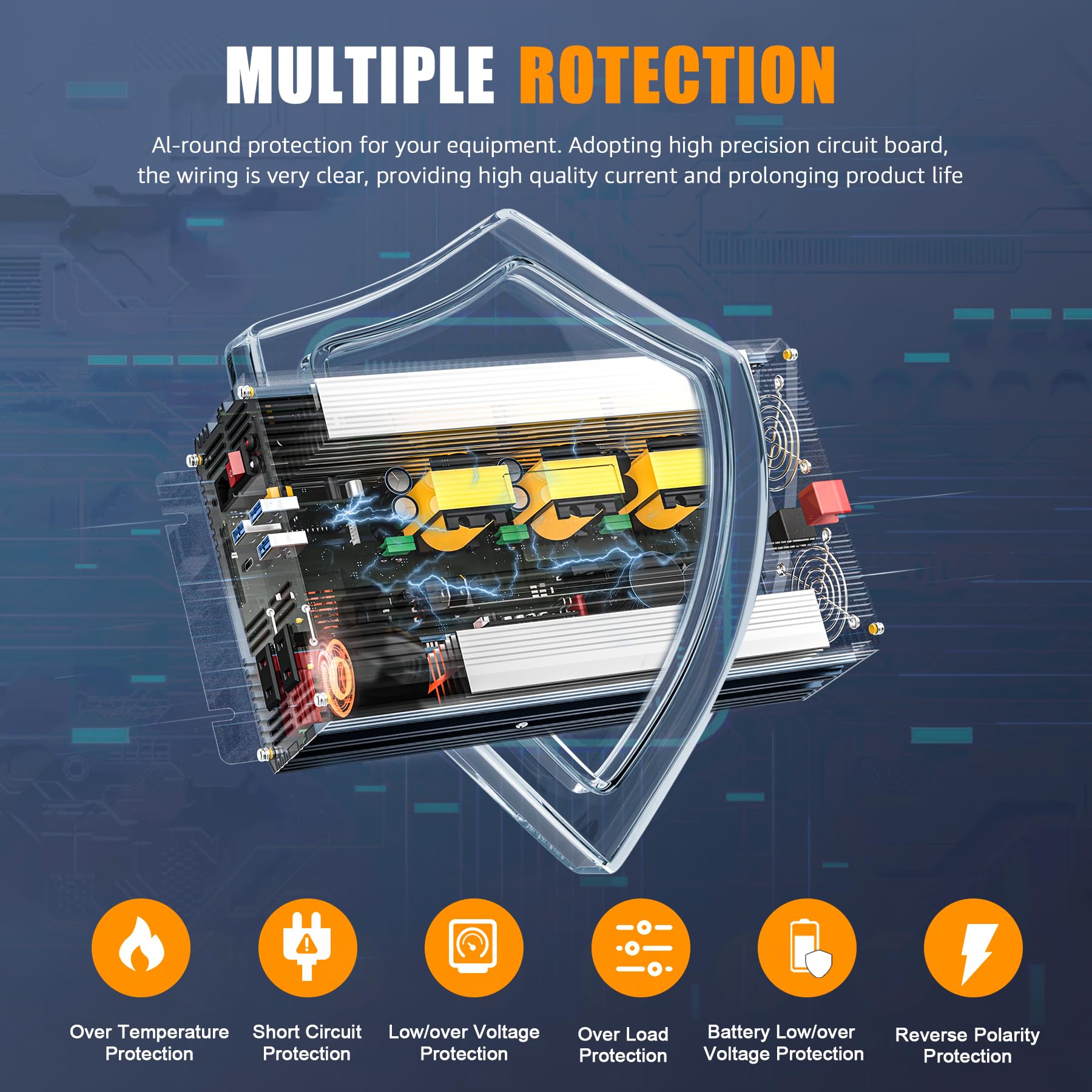 MULTIPLE ROTECTION

Al-round protection for your equipment. Adopting high precision circuit board, the wiring is very clear, providing high quality current and prolonging product life

Over Temperature Protection

Short Circuit Protection

Low/over Voltage Protection

Over Load Protection

Battery Low/over Voltage Protection

Reverse Polarity Protection