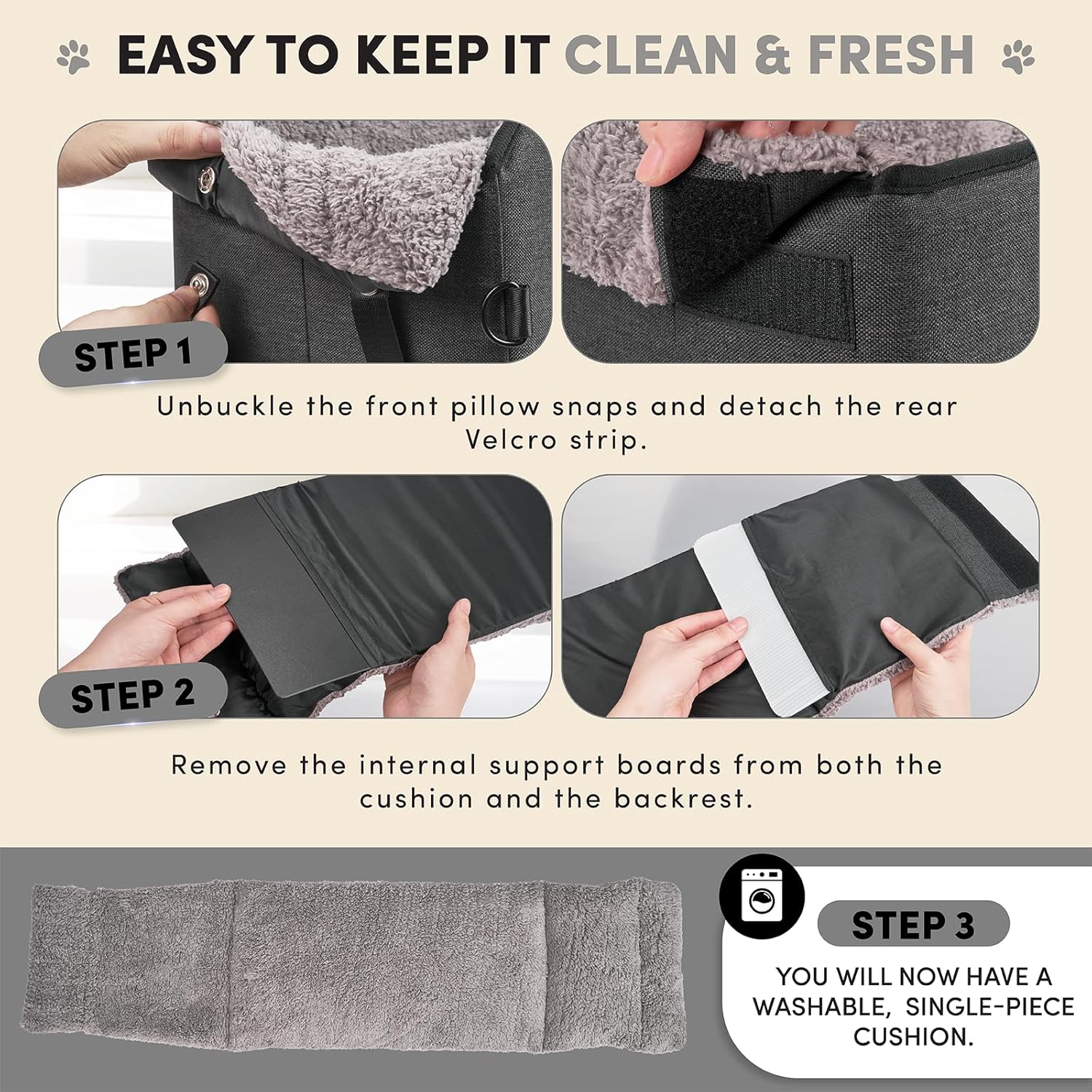 EASY TO KEEP IT CLEAN & FRESH

STEP 1

Unbuckle the front pillow snaps and detach the rear Velcro strip.

STEP 2

Remove the internal support boards from both the cushion and the backrest.

STEP 3

YOU WILL NOW HAVE A WASHABLE, SINGLE-PIECE CUSHION.