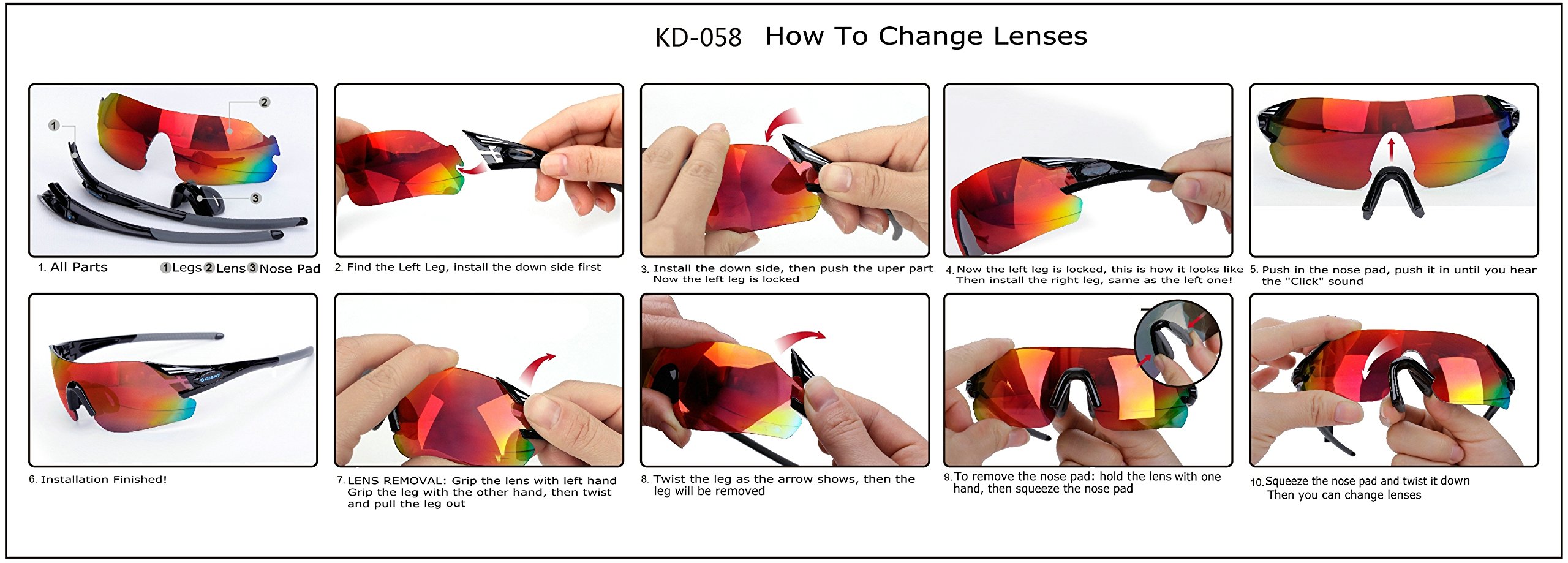 KD-058 How To Change Lenses

1
2
3

1. All Parts ①Legs ②Lens ③Nose Pad

2. Find the Left Leg, install the down side first

3. Install the down side, then push the uper part Now the left leg is locked

4. Now the left leg is locked, this is how it looks like Then install the right leg, same as the left one!

5. Push in the nose pad, push it in until you hear the "Click" sound

GIANT

6. Installation Finished!

7. LENS REMOVAL: Grip the lens with left hand Grip the leg with the other hand, then twist and pull the leg out

8. Twist the leg as the arrow shows, then the leg will be removed

9. To remove the nose pad: hold the lens with one hand, then squeeze the nose pad

10. Squeeze the nose pad and twist it down Then you can change lenses