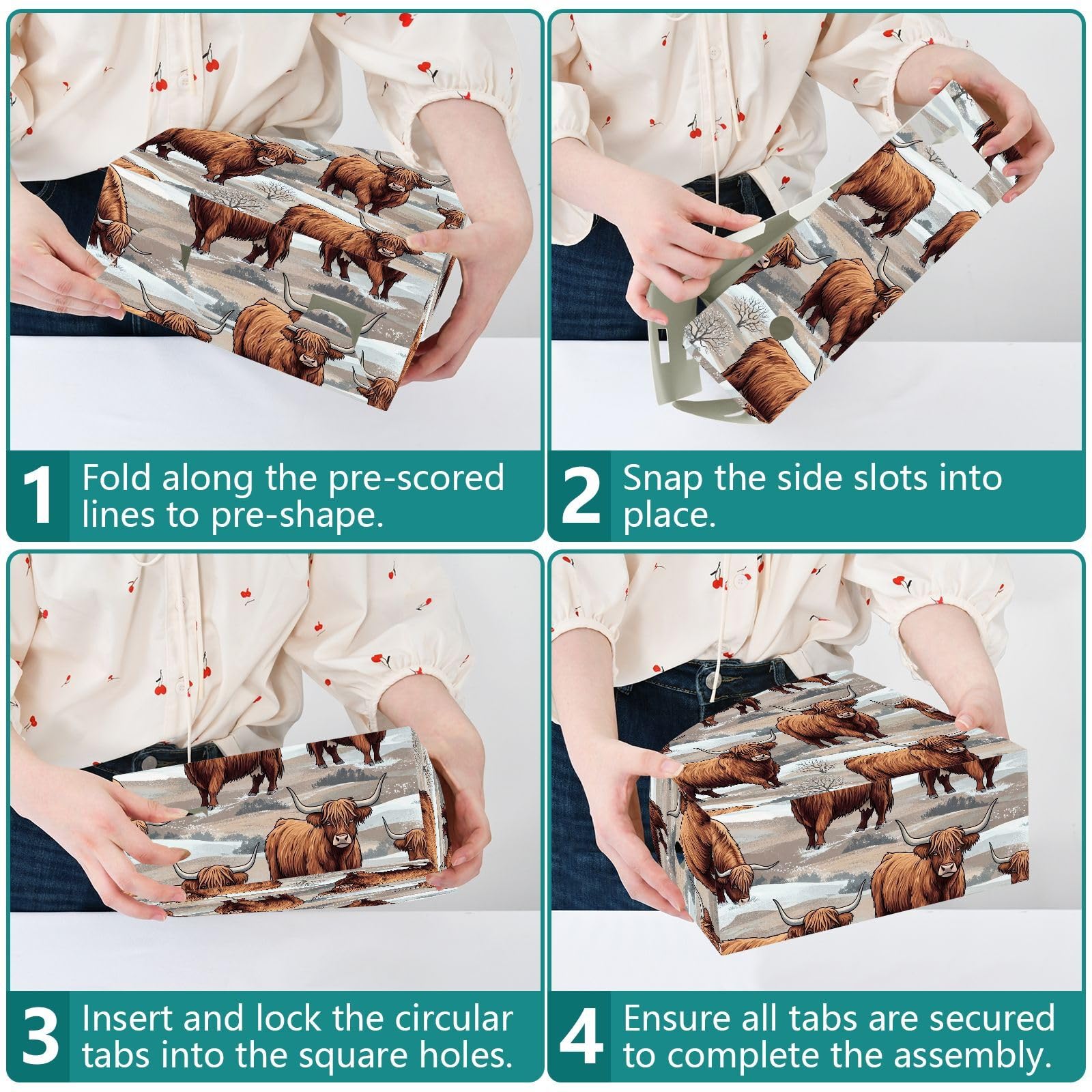 1 Fold along the pre-scored lines to pre-shape.

2 Snap the side slots into place.

3 Insert and lock the circular tabs into the square holes.

4 Ensure all tabs are secured to complete the assembly.