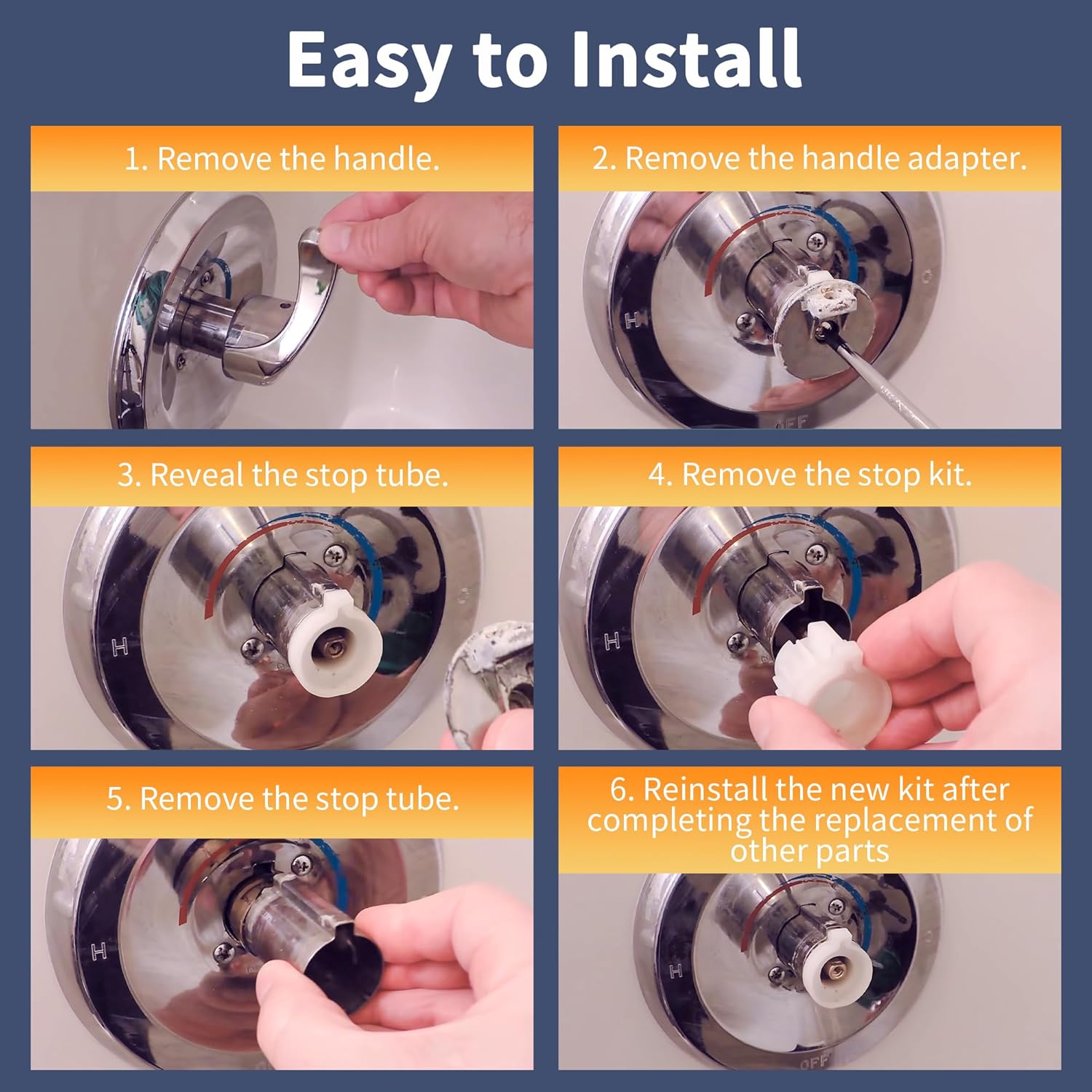 Easy to Install

1. Remove the handle.

2. Remove the handle adapter.

H

C

OFF

3. Reveal the stop tube.

H

C

4. Remove the stop kit.

H

5. Remove the stop tube.

H

6. Reinstall the new kit after completing the replacement of other parts

H

OFF