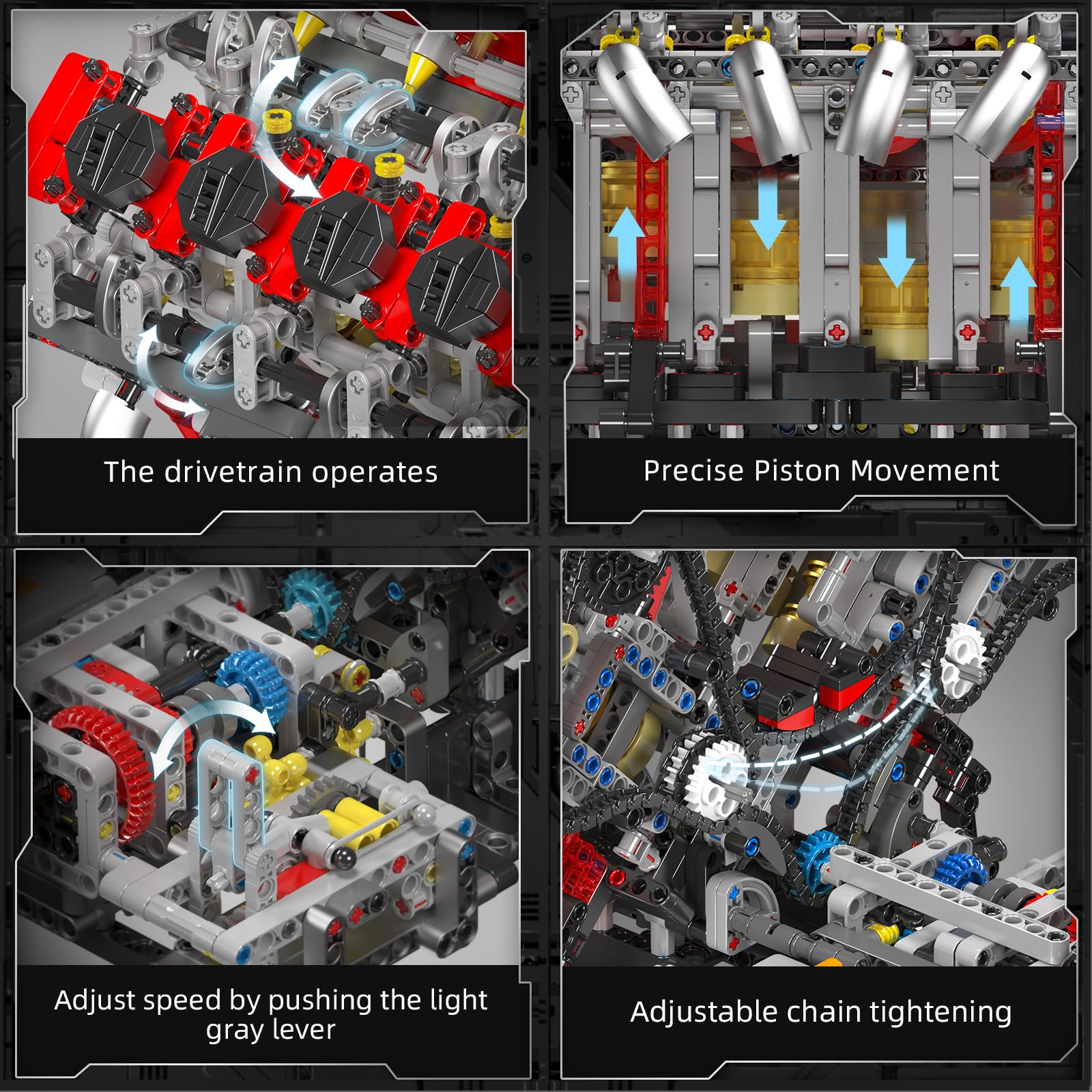 The drivetrain operates

Precise Piston Movement

Adjust speed by pushing the light gray lever

Adjustable chain tightening