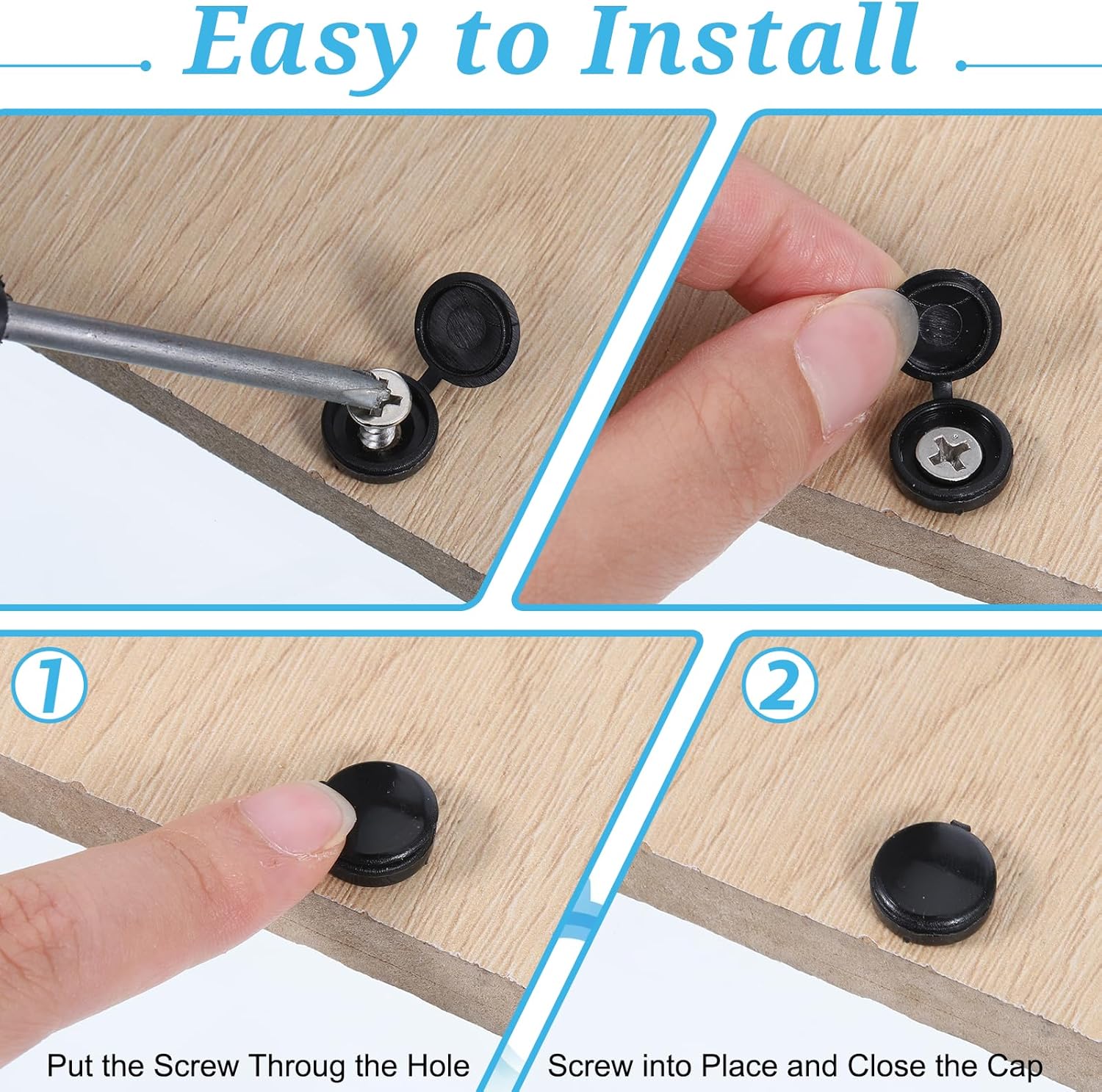 Easy to Install

1

2

Put the Screw Throug the Hole

Screw into Place and Close the Cap