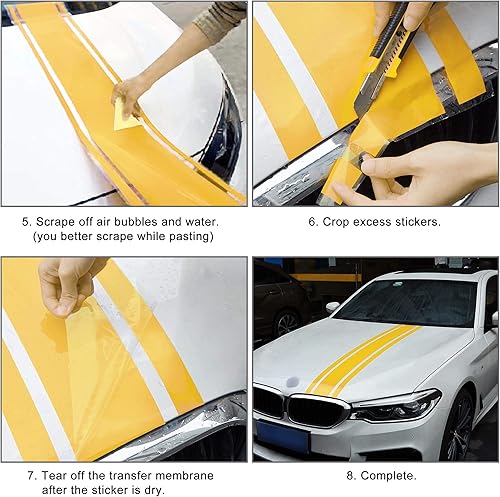 5. Scrape off air bubbles and water.
(you better scrape while pasting)

6. Crop excess stickers.

7. Tear off the transfer membrane after the sticker is dry.

8. Complete.