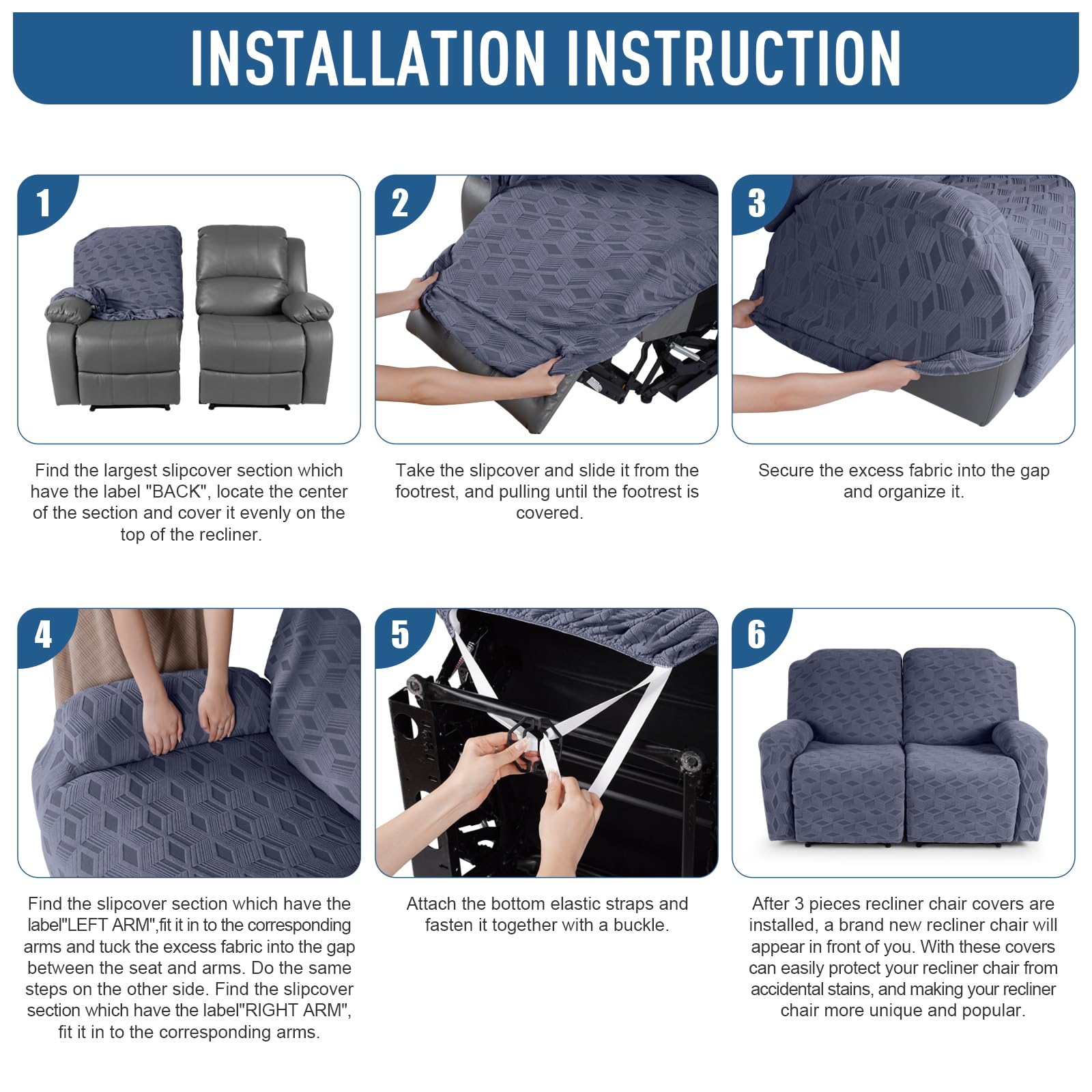 INSTALLATION INSTRUCTION

1

Find the largest slipcover section which have the label "BACK", locate the center of the section and cover it evenly on the top of the recliner.

2

Take the slipcover and slide it from the footrest, and pulling until the footrest is covered.

3

Secure the excess fabric into the gap and organize it.

4

Find the slipcover section which have the label"LEFT ARM",fit it in to the corresponding arms and tuck the excess fabric into the gap between the seat and arms. Do the same steps on the other side. Find the slipcover section which have the label"RIGHT ARM", fit it in to the corresponding arms.

5

Attach the bottom elastic straps and fasten it together with a buckle.

6

After 3 pieces recliner chair covers are installed, a brand new recliner chair will appear in front of you. With these covers can easily protect your recliner chair from accidental stains, and making your recliner chair more unique and popular.