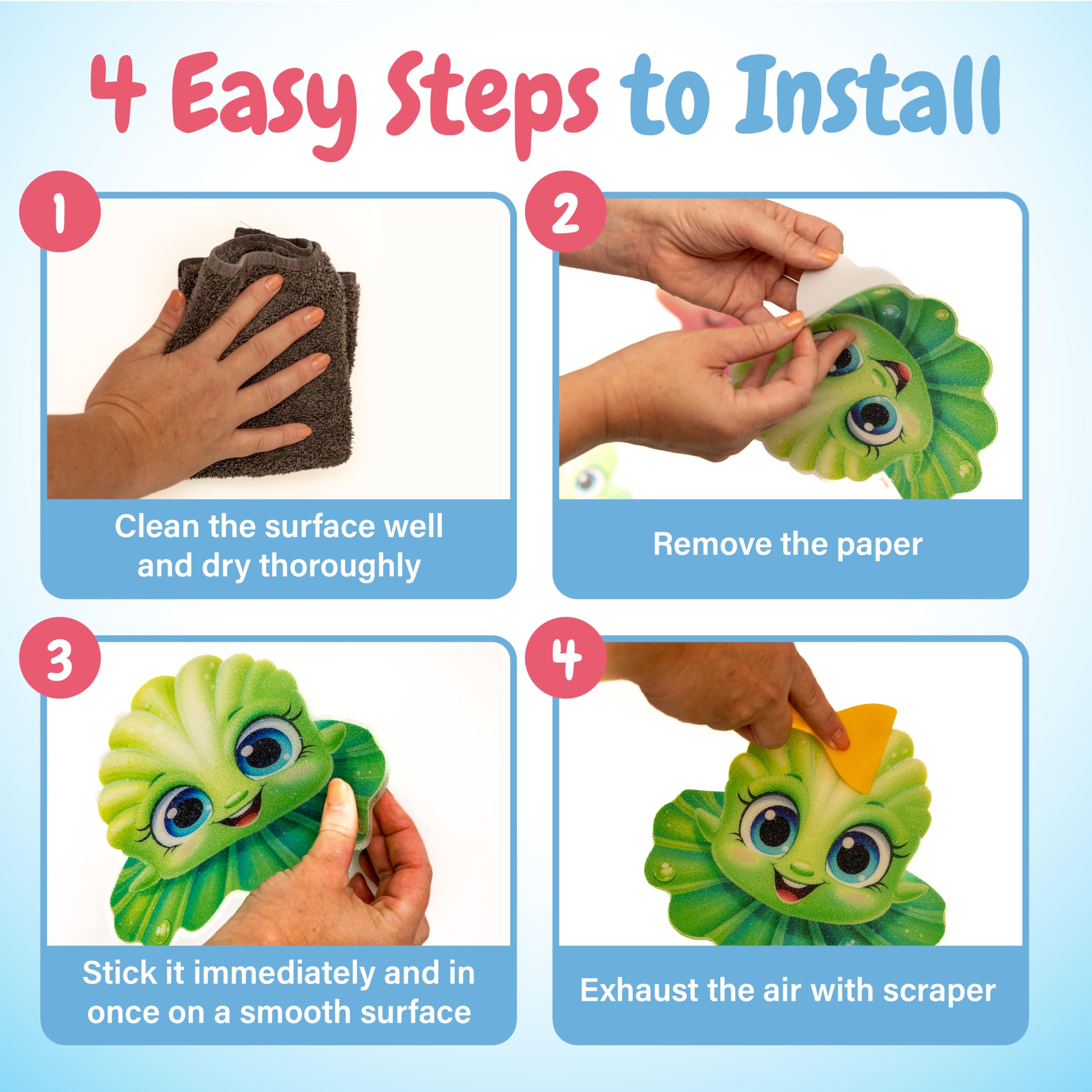 4 Easy Steps to Install

1

Clean the surface well and dry thoroughly

2

Remove the paper

3

Stick it immediately and in once on a smooth surface

4

Exhaust the air with scraper