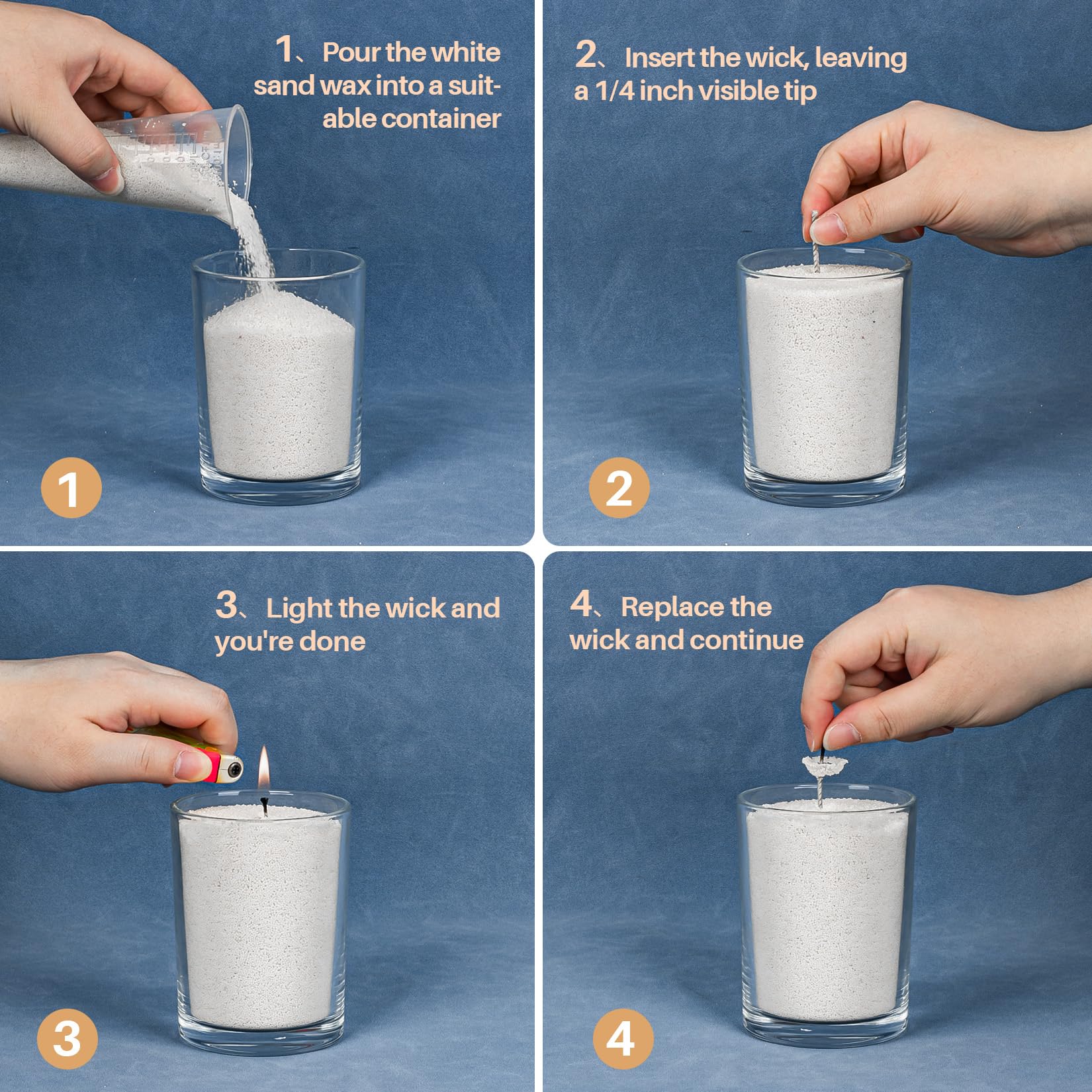 1、Pour the white sand wax into a suitable container

1

2、Insert the wick, leaving a 1/4 inch visible tip

2

3、Light the wick and you're done

3

4、Replace the wick and continue

4