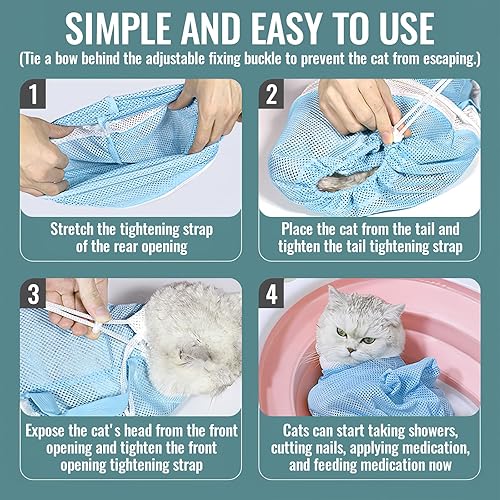 SIMPLE AND EASY TO USE
(Tie a bow behind the adjustable fixing buckle to prevent the cat from escaping.)

1
Stretch the tightening strap of the rear opening

2
Place the cat from the tail and tighten the tail tightening strap

3
Expose the cat's head from the front opening and tighten the front opening tightening strap

4
Cats can start taking showers, cutting nails, applying medication, and feeding medication now