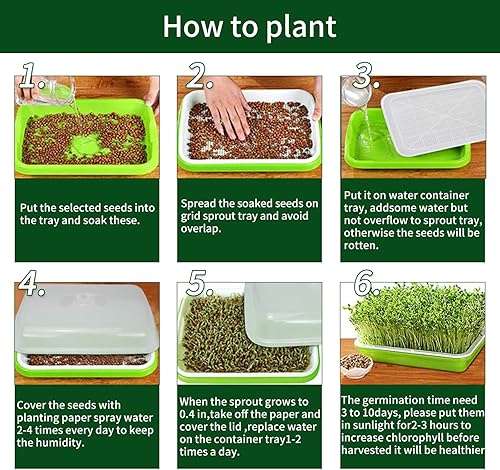 How to plant

1.

Put the selected seeds into the tray and soak these.

2.

Spread the soaked seeds on grid sprout tray and avoid overlap.

3.

Put it on water container tray, addsome water but not overflow to sprout tray, otherwise the seeds will be rotten.

4.

Cover the seeds with planting paper spray water 2-4 times every day to keep the humidity.

5.

When the sprout grows to 0.4 in,take off the paper and cover the lid ,replace water on the container tray1-2 times a day.

6.

The germination time need 3 to 10days, please put them in sunlight for2-3 hours to increase chlorophyll before harvested it will be healthier