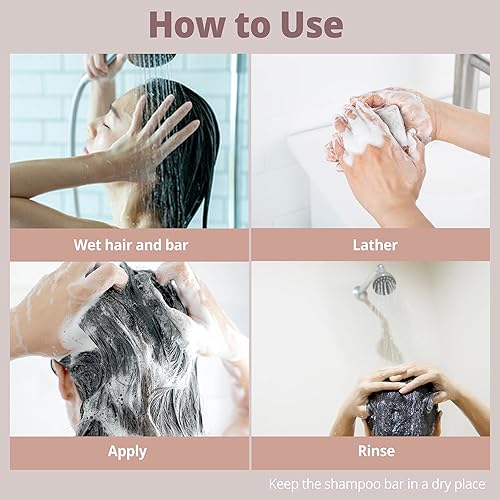 How to Use

Wet hair and bar

Lather

Apply

Rinse

Keep the shampoo bar in a dry place