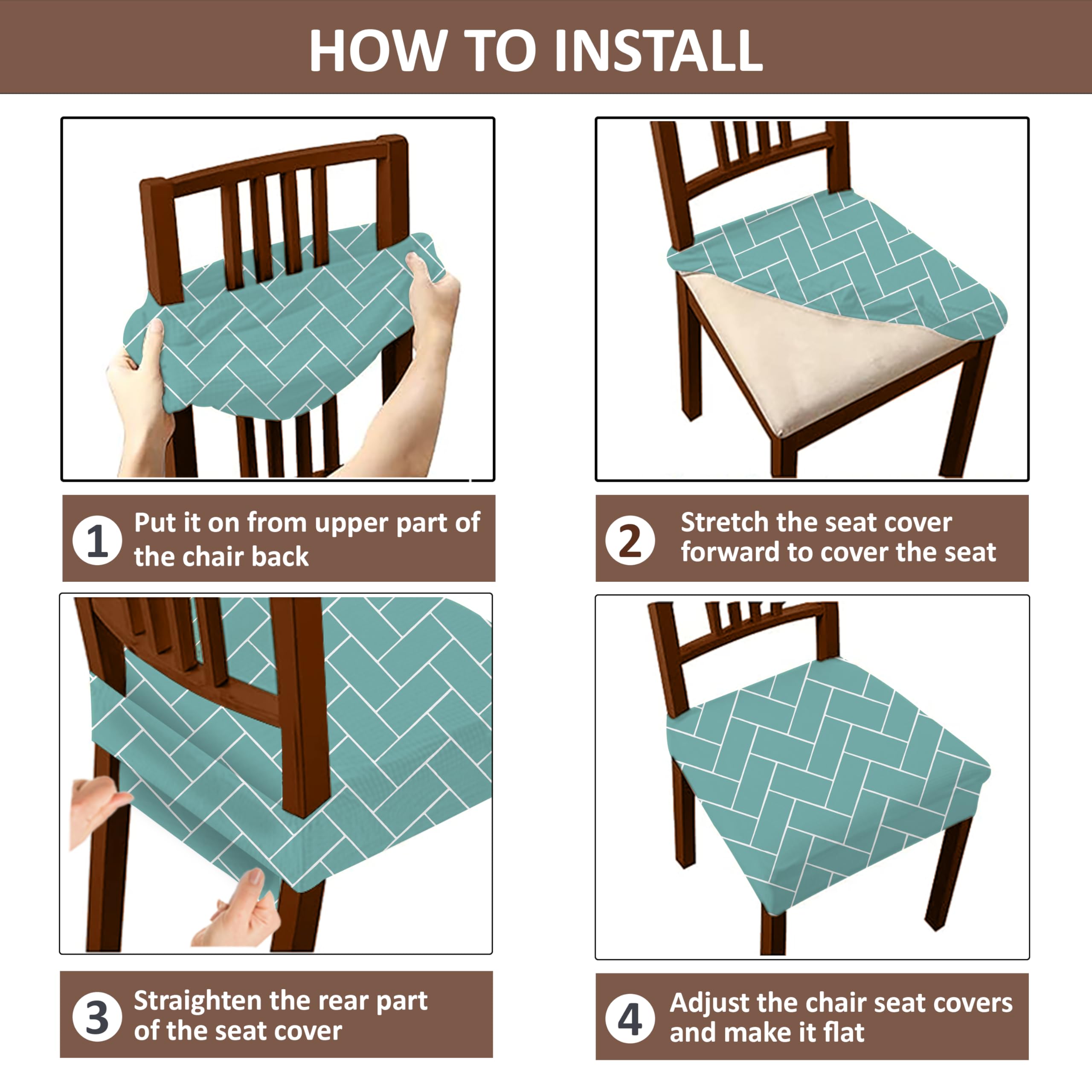 HOW TO INSTALL

1 Put it on from upper part of the chair back

2 Stretch the seat cover forward to cover the seat

3 Straighten the rear part of the seat cover

4 Adjust the chair seat covers and make it flat