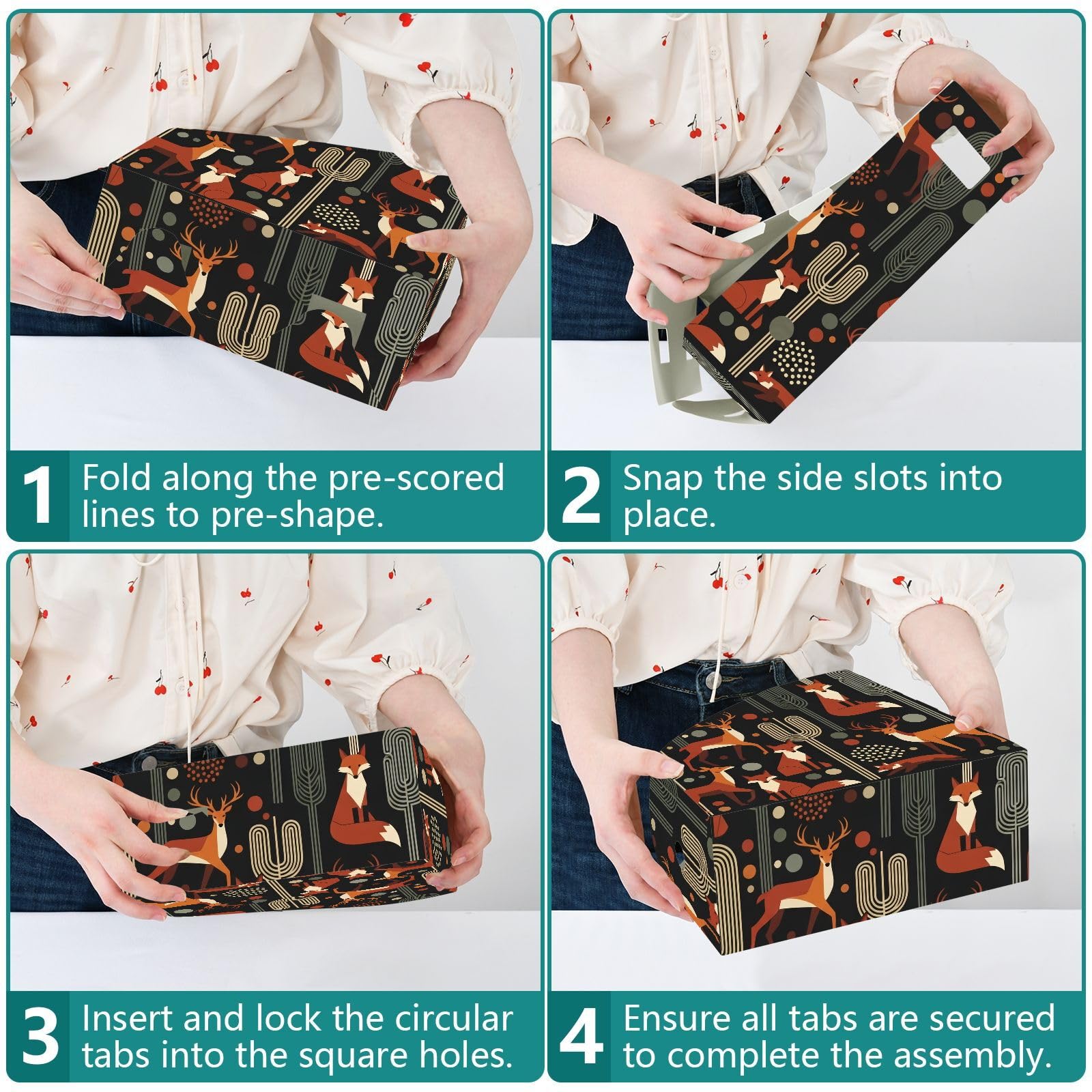 1 Fold along the pre-scored lines to pre-shape.

2 Snap the side slots into place.

3 Insert and lock the circular tabs into the square holes.

4 Ensure all tabs are secured to complete the assembly.